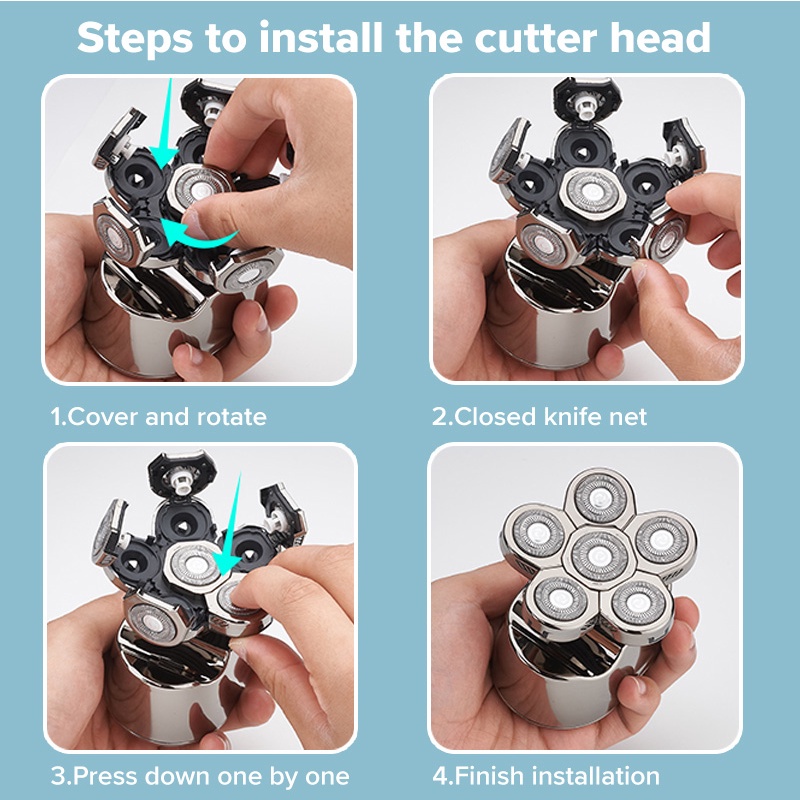 Steps to install the cutter head

1.Cover and rotate

2.Closed knife net

3.Press down one by one

4.Finish installation