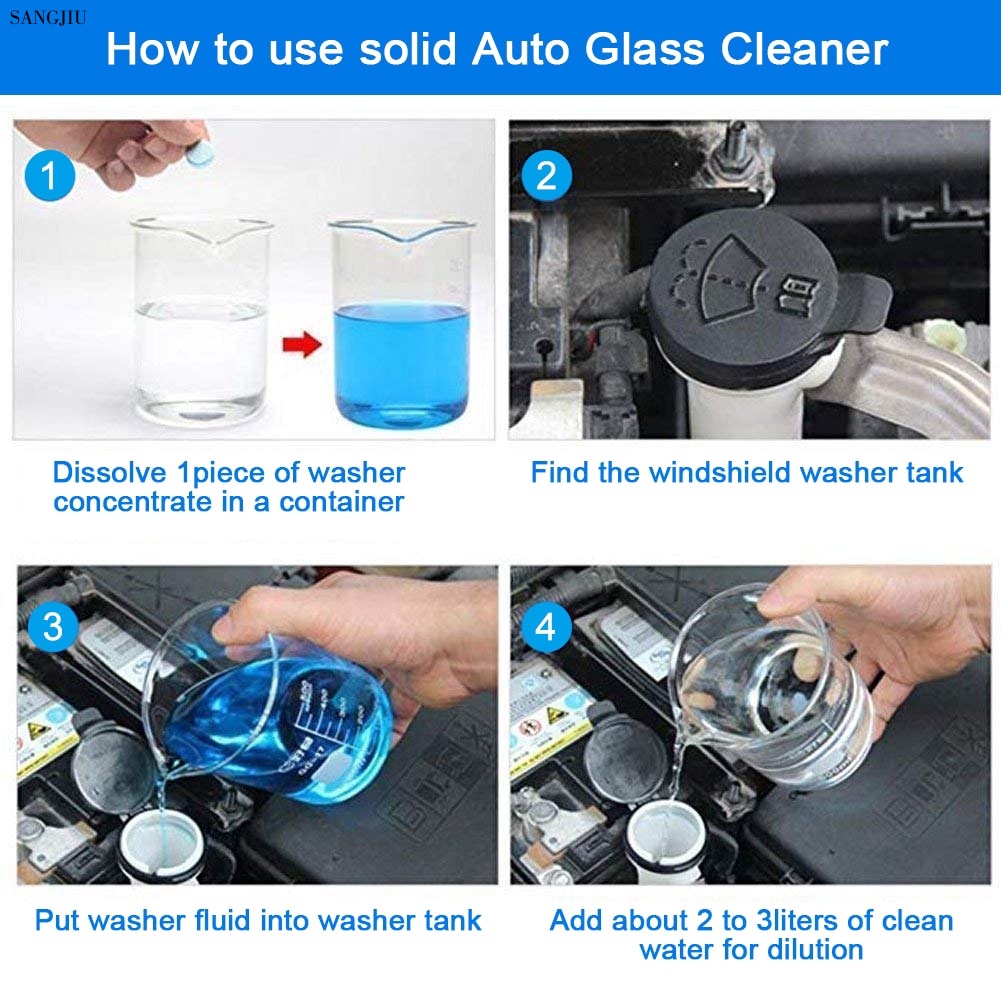 SANGJIU

How to use solid Auto Glass Cleaner

1

Dissolve 1piece of washer concentrate in a container

2

Find the windshield washer tank

3

Put washer fluid into washer tank

4

Add about 2 to 3liters of clean water for dilution