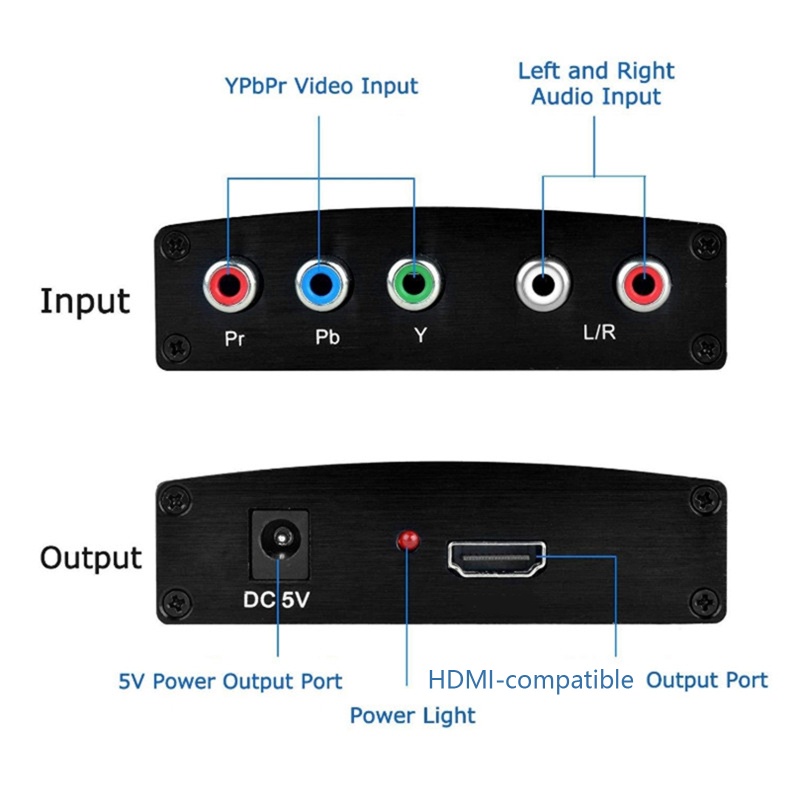 YPbPr Video Input

Left and Right
Audio Input

Input

Pr

Pb

Y

L/R

Output

DC 5V

5V Power Output Port

Power Light

HDMI-compatible Output Port