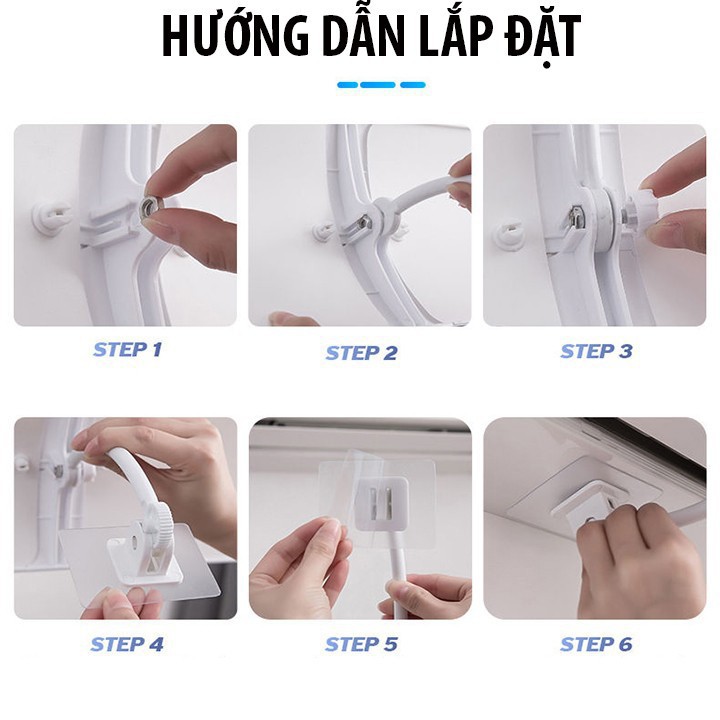 HƯỚNG DẪN LẮP ĐẶT

STEP 1

STEP 2

STEP 3

STEP 4

STEP 5

STEP 6