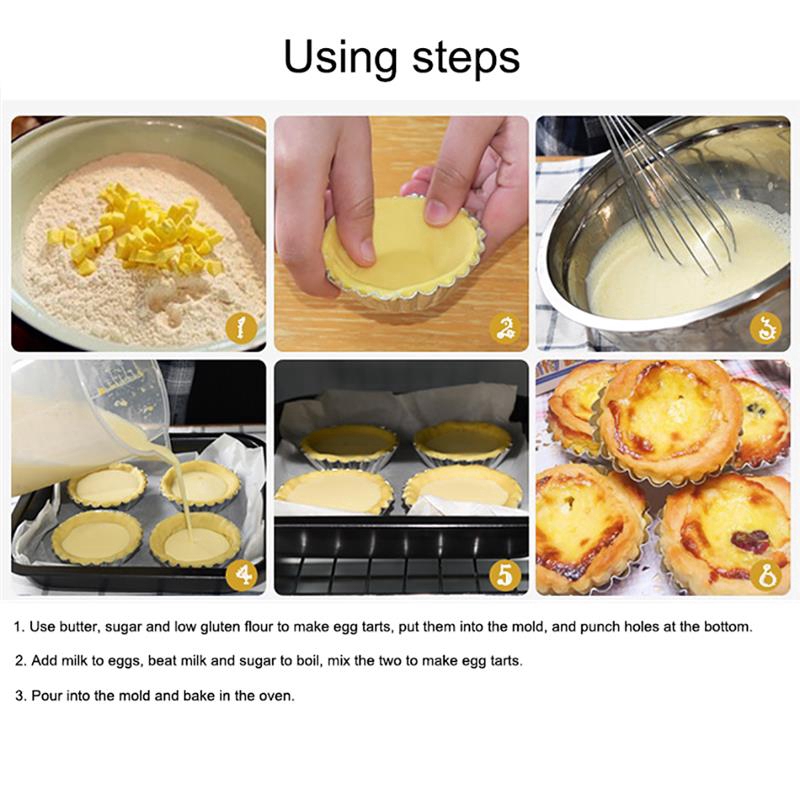 Using steps

1

2

3

4

5

6

1. Use butter, sugar and low gluten flour to make egg tarts, put them into the mold, and punch holes at the bottom.

2. Add milk to eggs, beat milk and sugar to boil, mix the two to make egg tarts.

3. Pour into the mold and bake in the oven.