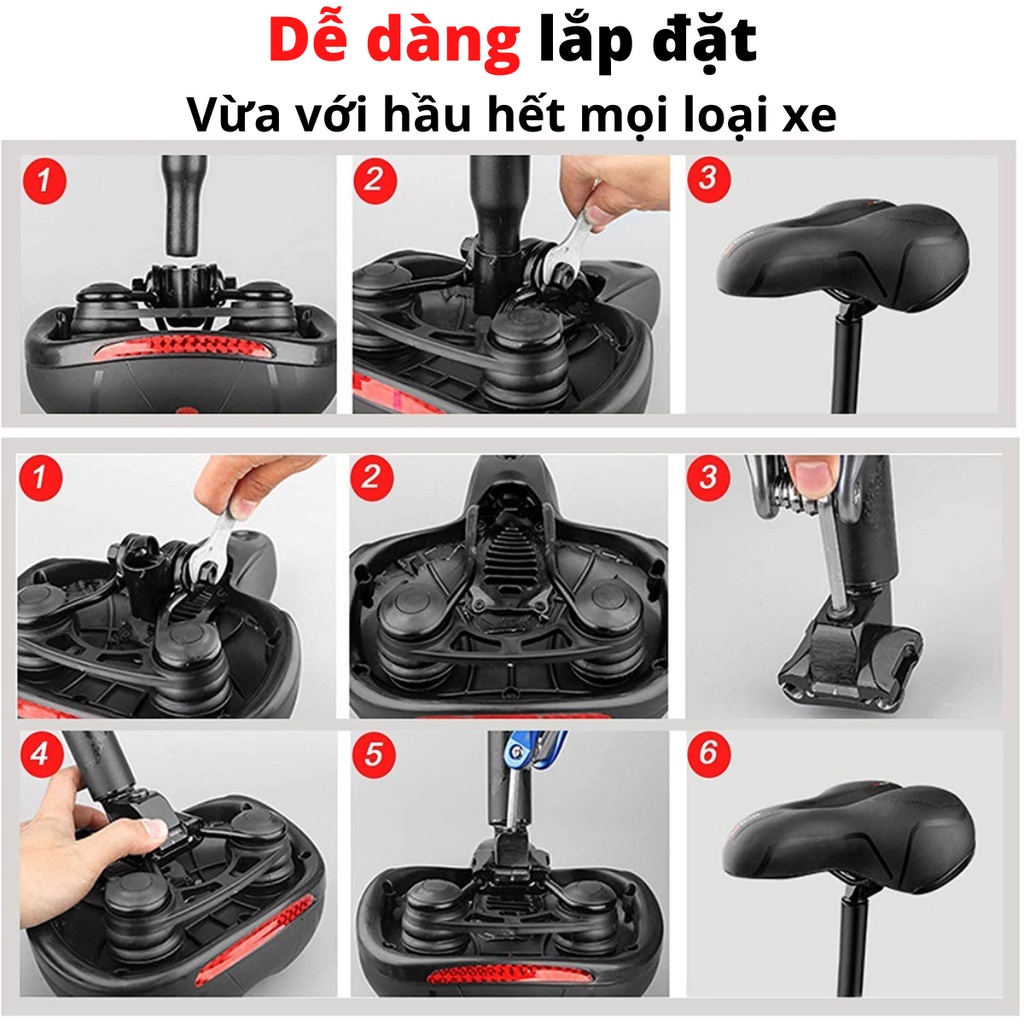 Dễ dàng lắp đặt
Vừa với hầu hết mọi loại xe

1
2
3

1
2
3
4
5
6