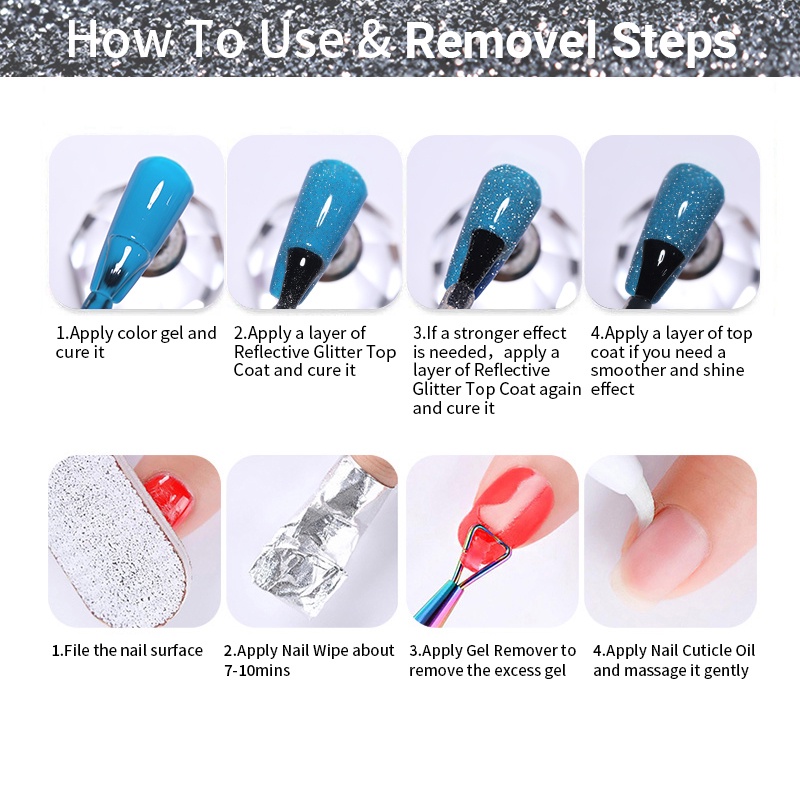 How To Use & Removel Steps

1.Apply color gel and cure it

2.Apply a layer of Reflective Glitter Top Coat and cure it

3.If a stronger effect is needed，apply a layer of Reflective Glitter Top Coat again and cure it

4.Apply a layer of top coat if you need a smoother and shine effect

1.File the nail surface

2.Apply Nail Wipe about 7-10mins

3.Apply Gel Remover to remove the excess gel

4.Apply Nail Cuticle Oil and massage it gently