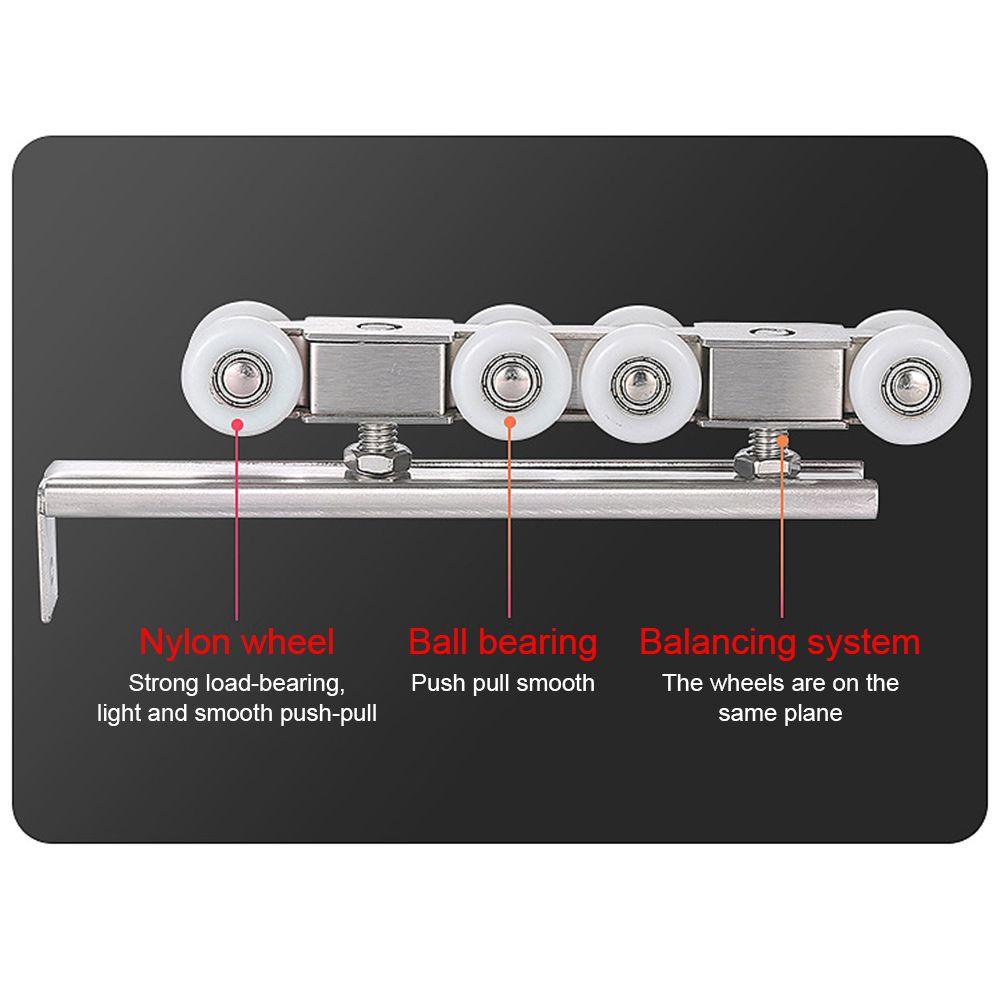 Nylon wheel
Strong load-bearing, light and smooth push-pull

Ball bearing
Push pull smooth

Balancing system
The wheels are on the same plane