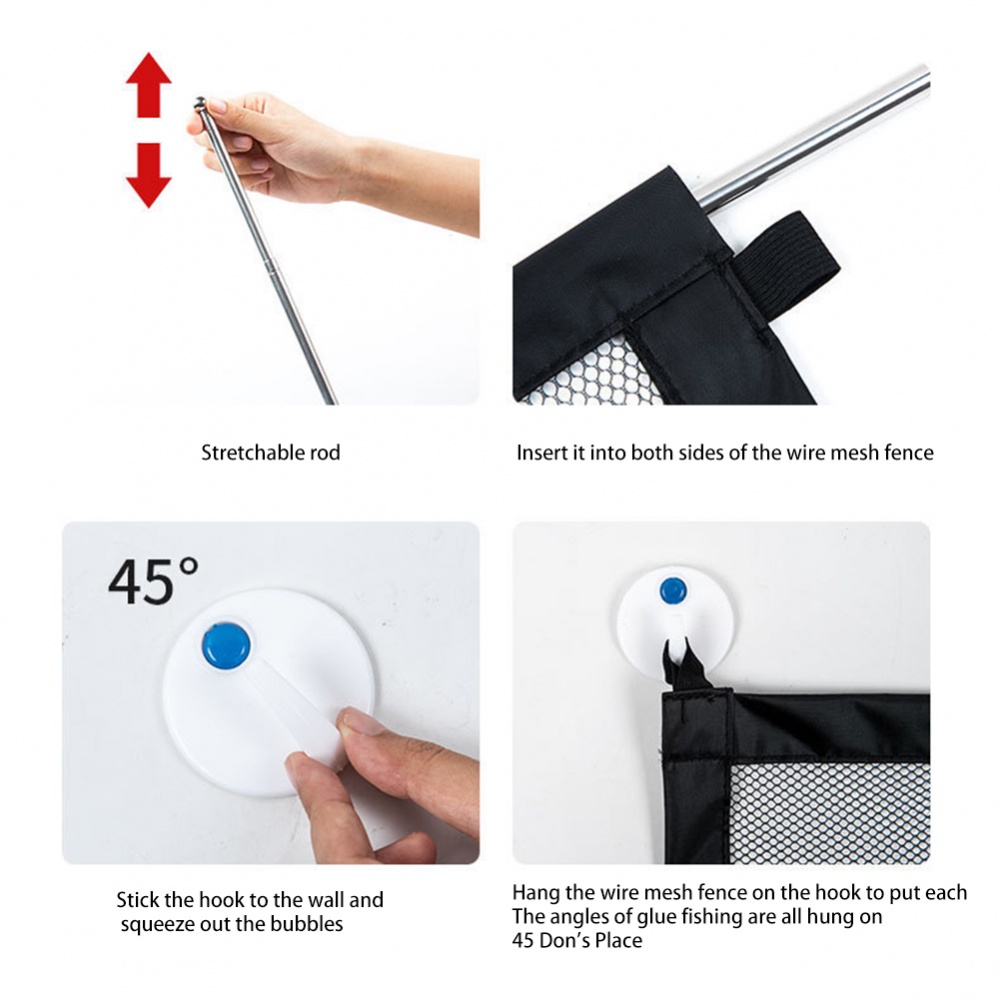 Stretchable rod

Insert it into both sides of the wire mesh fence

45°

Stick the hook to the wall and squeeze out the bubbles

Hang the wire mesh fence on the hook to put each
The angles of glue fishing are all hung on
45 Don's Place