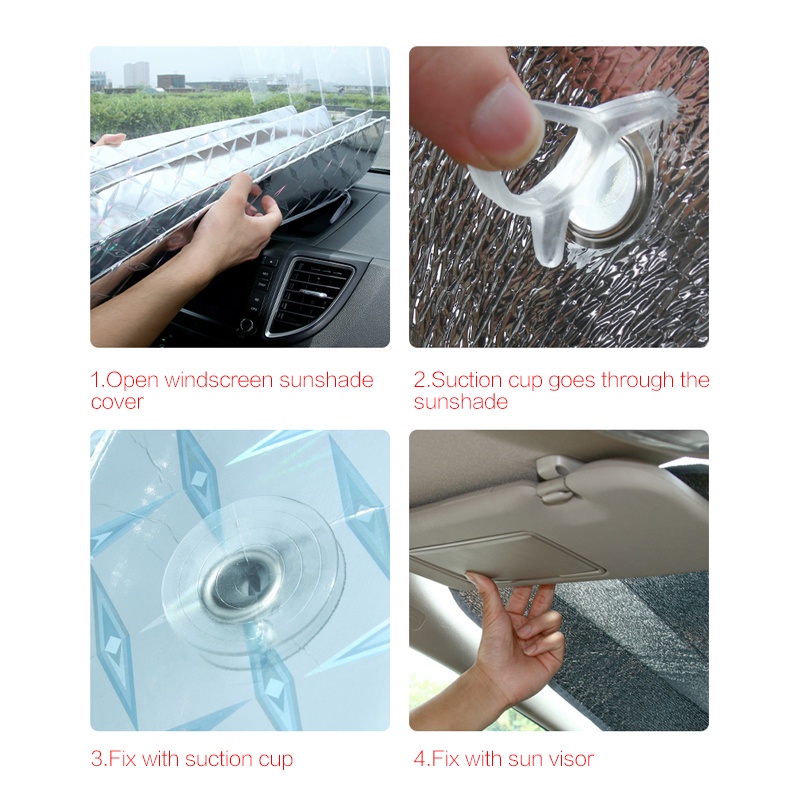 1.Open windscreen sunshade cover

2.Suction cup goes through the sunshade

3.Fix with suction cup

4.Fix with sun visor