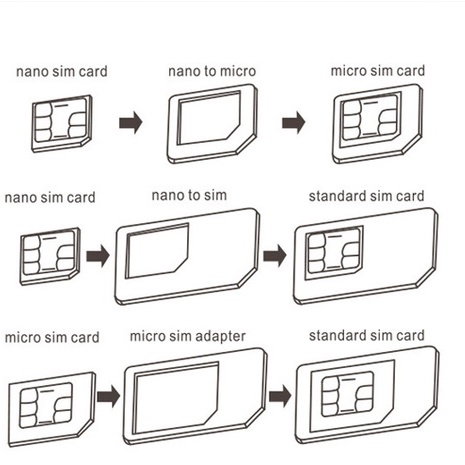 nano sim card

nano to micro

micro sim card

nano sim card

nano to sim

standard sim card

micro sim card

micro sim adapter

standard sim card