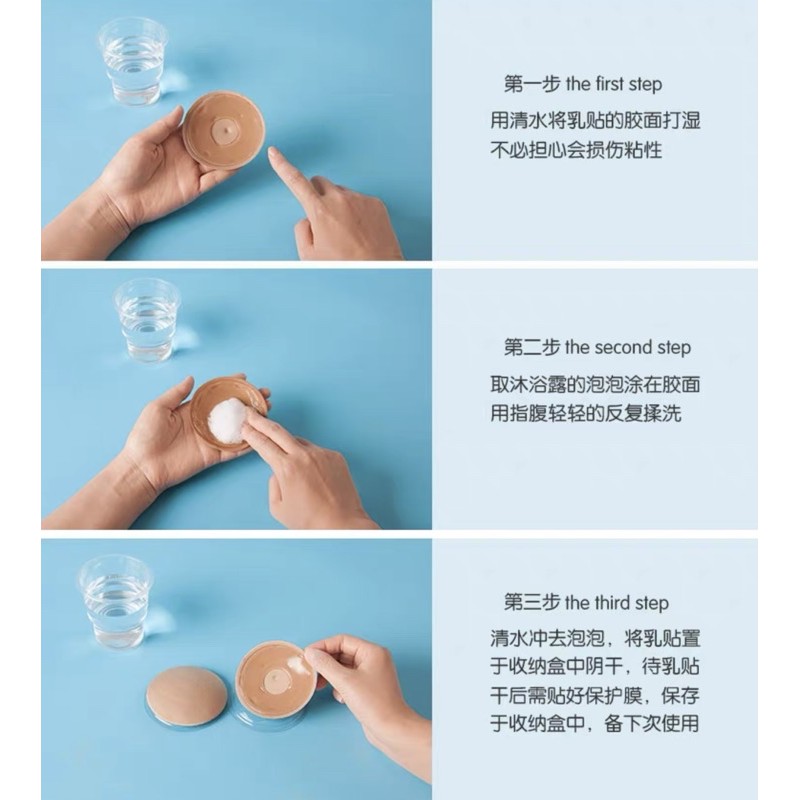 第一步 the first step
用清水将乳贴的胶面打湿
不必担心会损伤粘性

第二步 the second step
取沐浴露的泡泡涂在胶面
用指腹轻轻的反复揉洗

第三步 the third step
清水冲去泡泡，将乳贴置于收纳盒中阴干，待乳贴干后需贴好保护膜，保存于收纳盒中，备下次使用