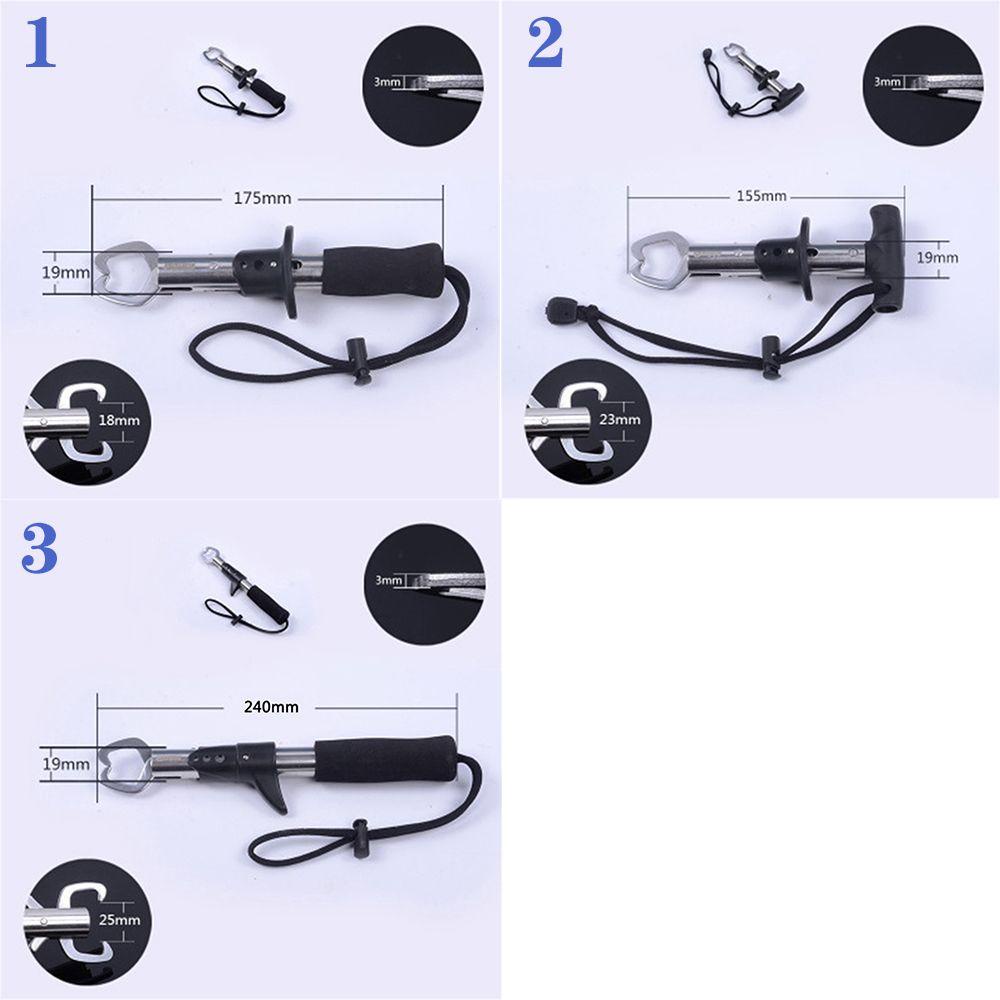 1

3mm

175mm

19mm

18mm

2

3mm

155mm

19mm

23mm

3

3mm

240mm

19mm

25mm