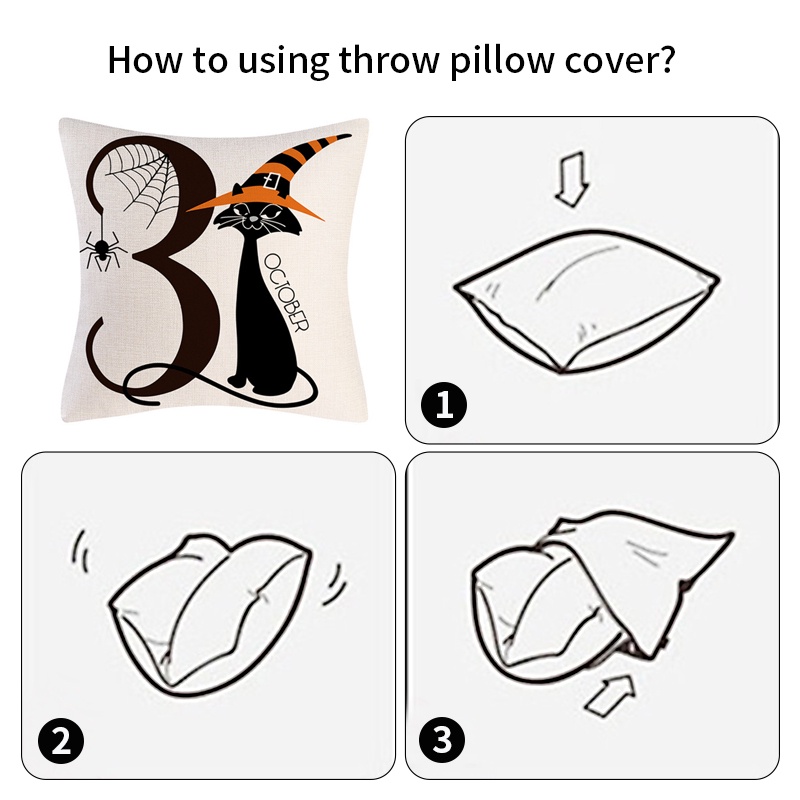 How to using throw pillow cover?

31
OCTOBER

1

2

3