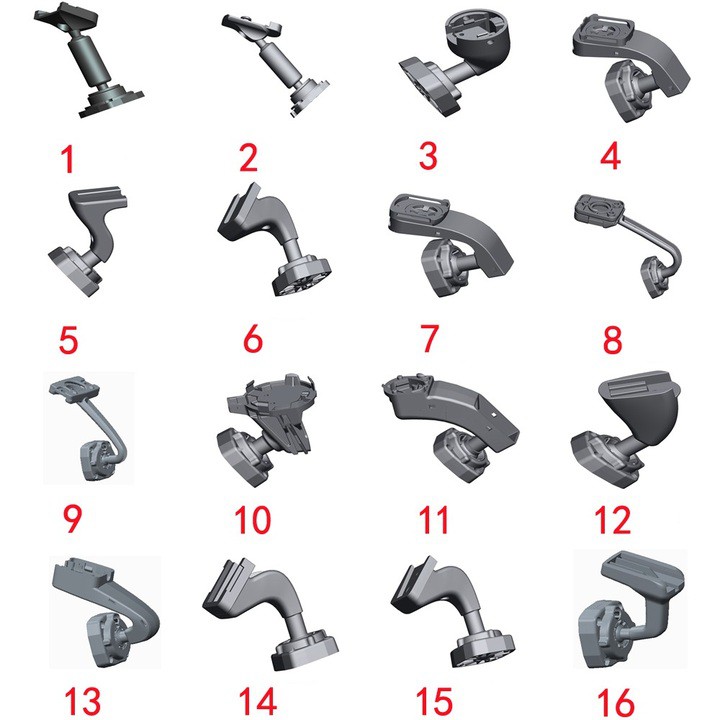 1 2 3 4

5 6 7 8

9 10 11 12

13 14 15 16