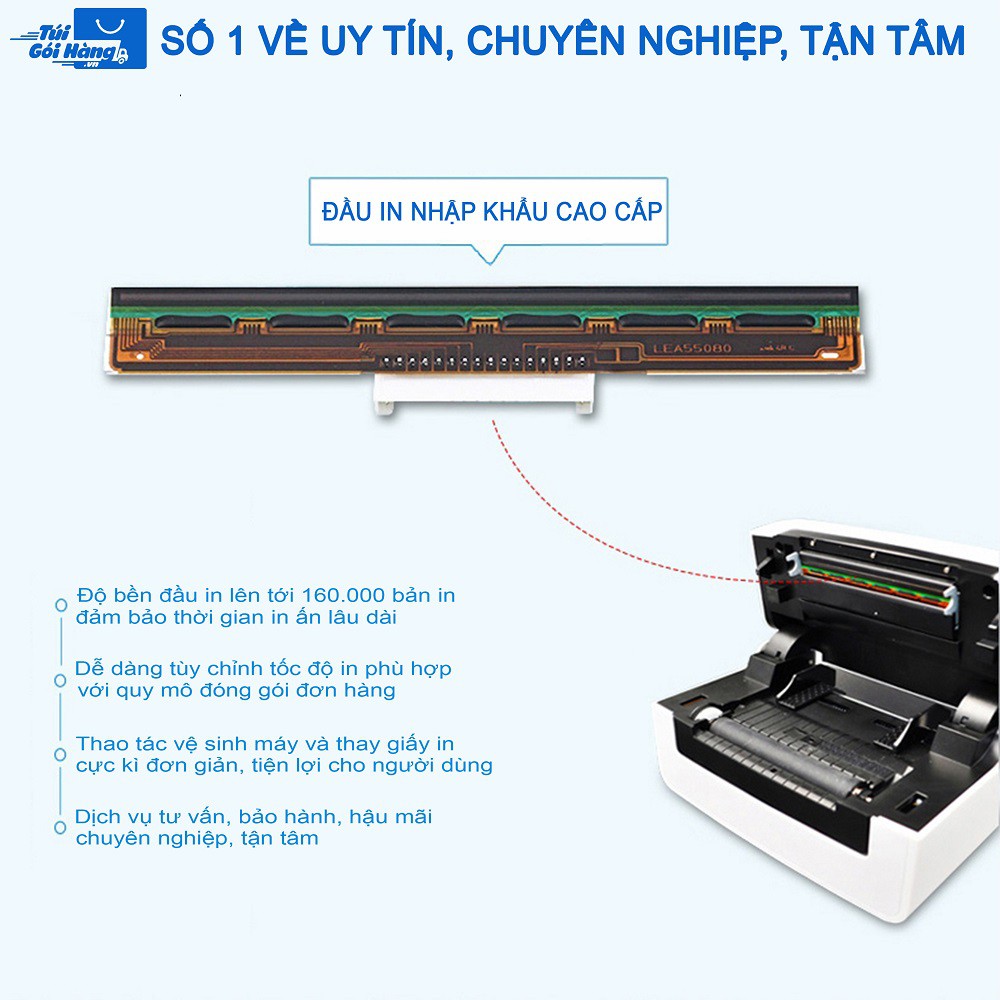 Túi Gói Hàng .vn

SỐ 1 VỀ UY TÍN, CHUYÊN NGHIỆP, TẬN TÂM

ĐẦU IN NHẬP KHẨU CAO CẤP

LEA55080

Độ bền đầu in lên tới 160.000 bản in đảm bảo thời gian in ấn lâu dài

Dễ dàng tùy chỉnh tốc độ in phù hợp với quy mô đóng gói đơn hàng

Thao tác vệ sinh máy và thay giấy in cực kì đơn giản, tiện lợi cho người dùng

Dịch vụ tư vấn, bảo hành, hậu mãi chuyên nghiệp, tận tâm