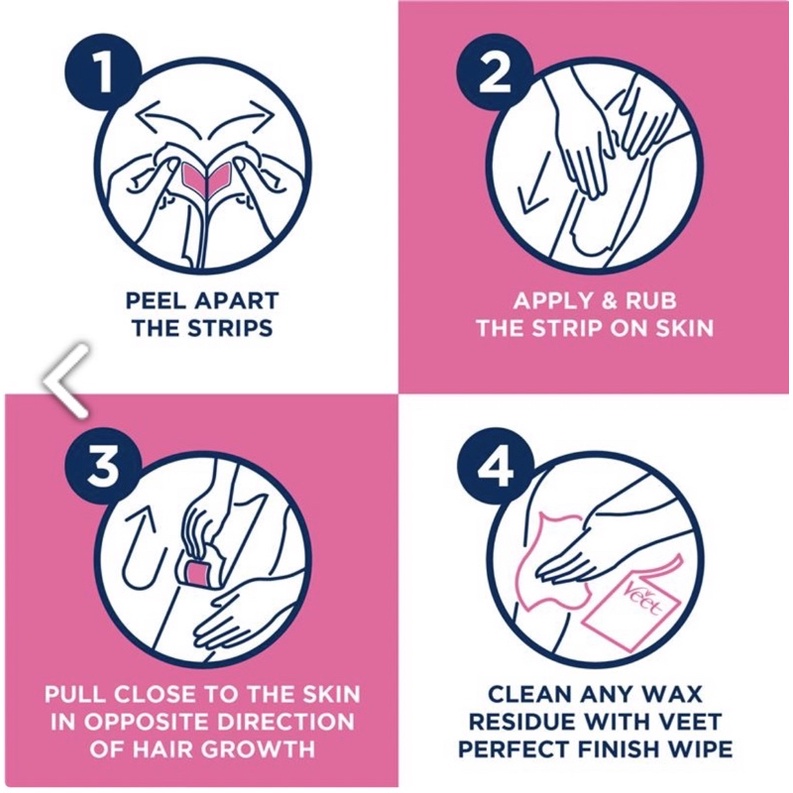 1
PEEL APART THE STRIPS

2
APPLY & RUB THE STRIP ON SKIN

3
PULL CLOSE TO THE SKIN IN OPPOSITE DIRECTION OF HAIR GROWTH

4
Veet
CLEAN ANY WAX RESIDUE WITH VEET PERFECT FINISH WIPE