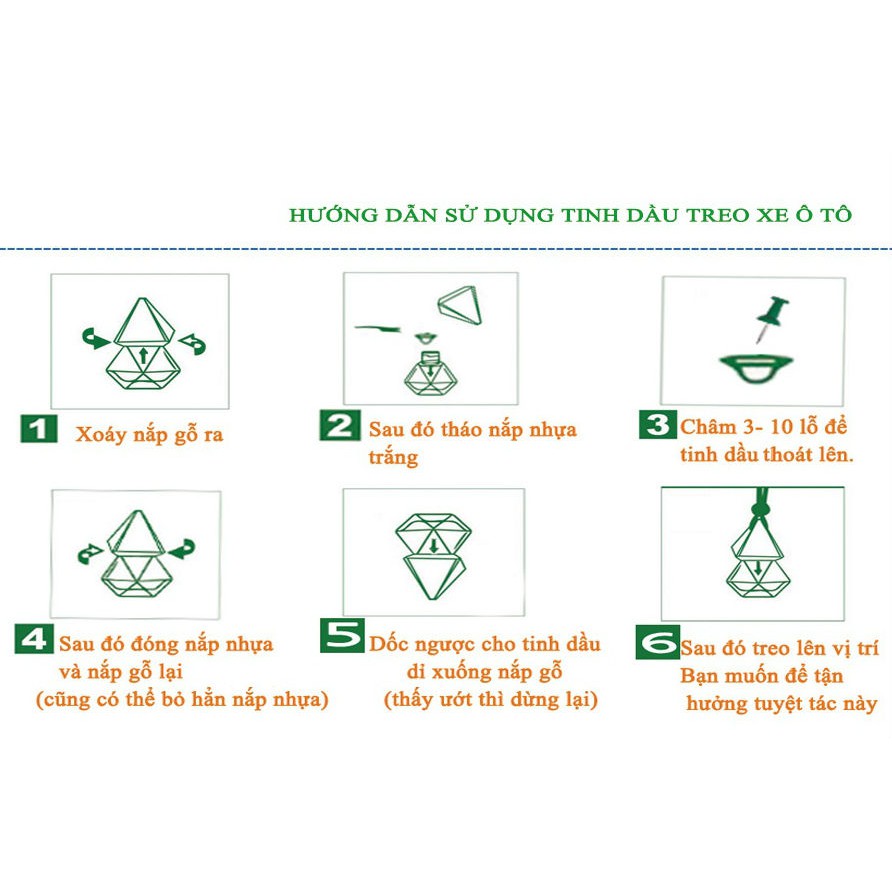 HƯỚNG DẪN SỬ DỤNG TINH DẦU TREO XE Ô TÔ

1 Xoáy nắp gỗ ra

2 Sau đó tháo nắp nhựa trắng

3 Châm 3- 10 lỗ để tinh dầu thoát lên.

4 Sau đó đóng nắp nhựa và nắp gỗ lại (cũng có thể bỏ hẳn nắp nhựa)

5 Dốc ngược cho tinh dầu di xuống nắp gỗ (thấy ướt thì dừng lại)

6 Sau đó treo lên vị trí Bạn muốn để tận hưởng tuyệt tác này