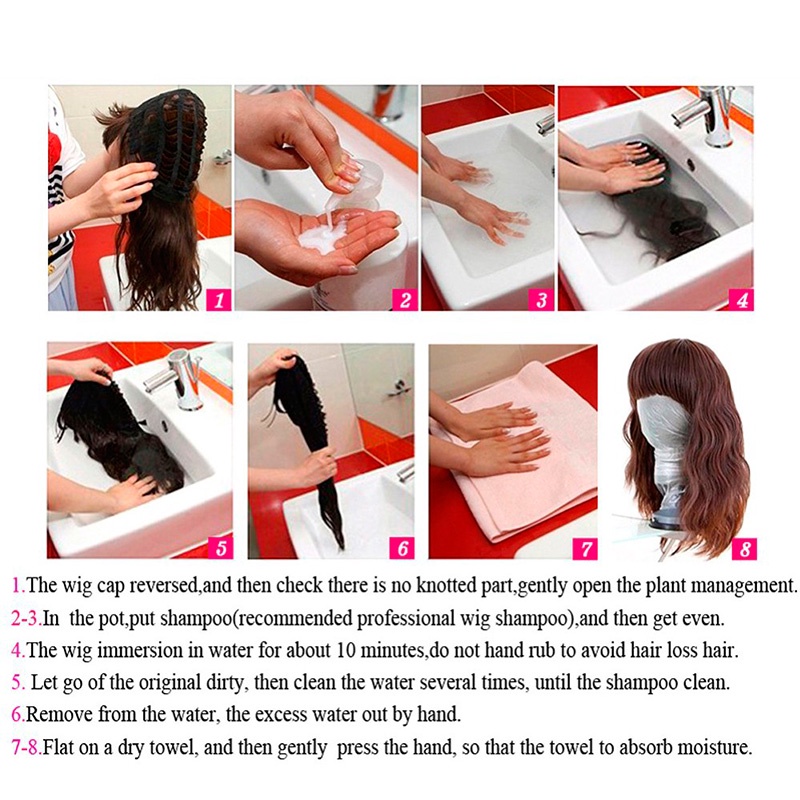 1

2

3

4

5

6

7

8

1.The wig cap reversed,and then check there is no knotted part,gently open the plant management.

2-3.In the pot,put shampoo(recommended professional wig shampoo),and then get even.

4.The wig immersion in water for about 10 minutes,do not hand rub to avoid hair loss hair.

5. Let go of the original dirty, then clean the water several times, until the shampoo clean.

6.Remove from the water, the excess water out by hand.

7-8.Flat on a dry towel, and then gently press the hand, so that the towel to absorb moisture.