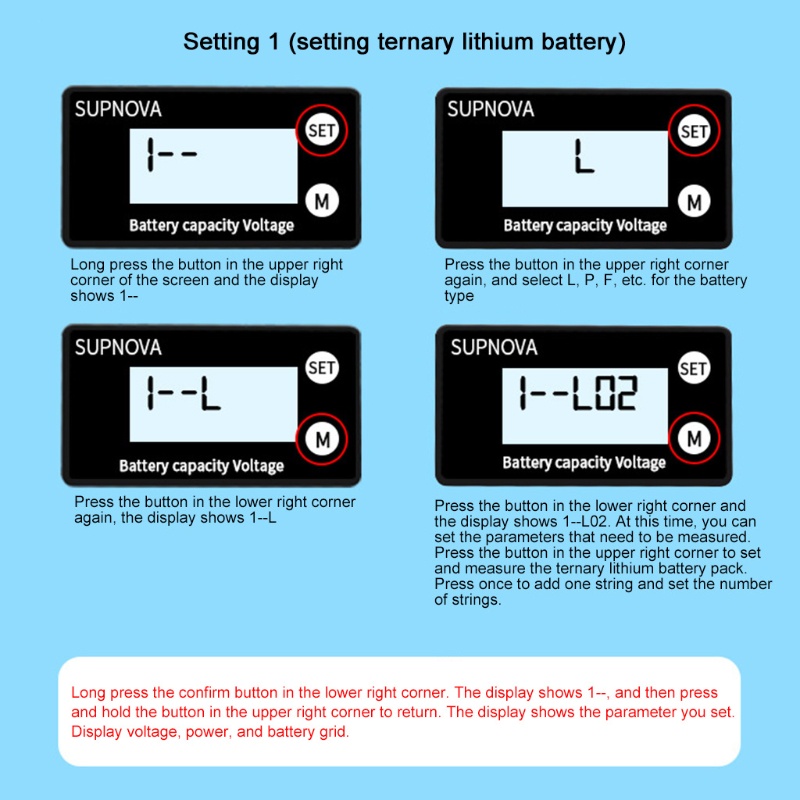 Setting 1 (setting ternary lithium battery)

SUPNOVA
SET
1--
M
Battery capacity Voltage

Long press the button in the upper right corner of the screen and the display shows 1--

SUPNOVA
SET
L
M
Battery capacity Voltage

Press the button in the upper right corner again, and select L, P, F, etc. for the battery type

SUPNOVA
SET
1--L
M
Battery capacity Voltage

Press the button in the lower right corner again, the display shows 1--L

SUPNOVA
SET
1--L02
M
Battery capacity Voltage

Press the button in the lower right corner and the display shows 1--L02. At this time, you can set the parameters that need to be measured. Press the button in the upper right corner to set and measure the ternary lithium battery pack. Press once to add one string and set the number of strings.

Long press the confirm button in the lower right corner. The display shows 1--, and then press and hold the button in the upper right corner to return. The display shows the parameter you set. Display voltage, power, and battery grid.