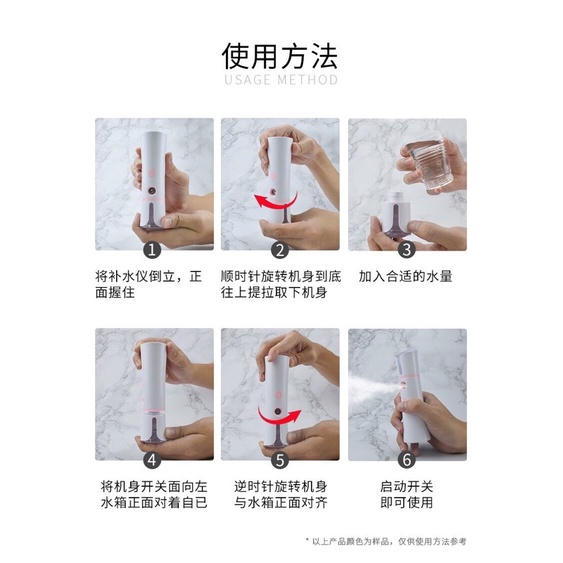 使用方法
USAGE METHOD

1
将补水仪倒立，正面握住

2
顺时针旋转机身到底往上提拉取下机身

3
加入合适的水量

4
将机身开关面向左水箱正面对着自已

5
逆时针旋转机身与水箱正面对齐

6
启动开关即可使用

* 以上产品颜色为样品，仅供使用方法参考