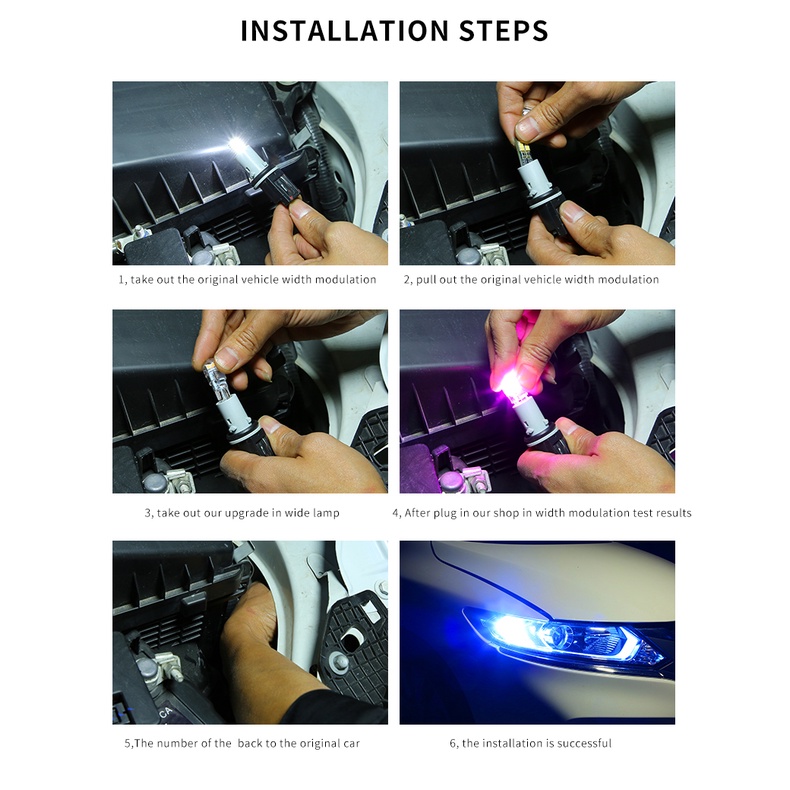 INSTALLATION STEPS

1, take out the original vehicle width modulation

2, pull out the original vehicle width modulation

3, take out our upgrade in wide lamp

4, After plug in our shop in width modulation test results

5,The number of the back to the original car

6, the installation is successful