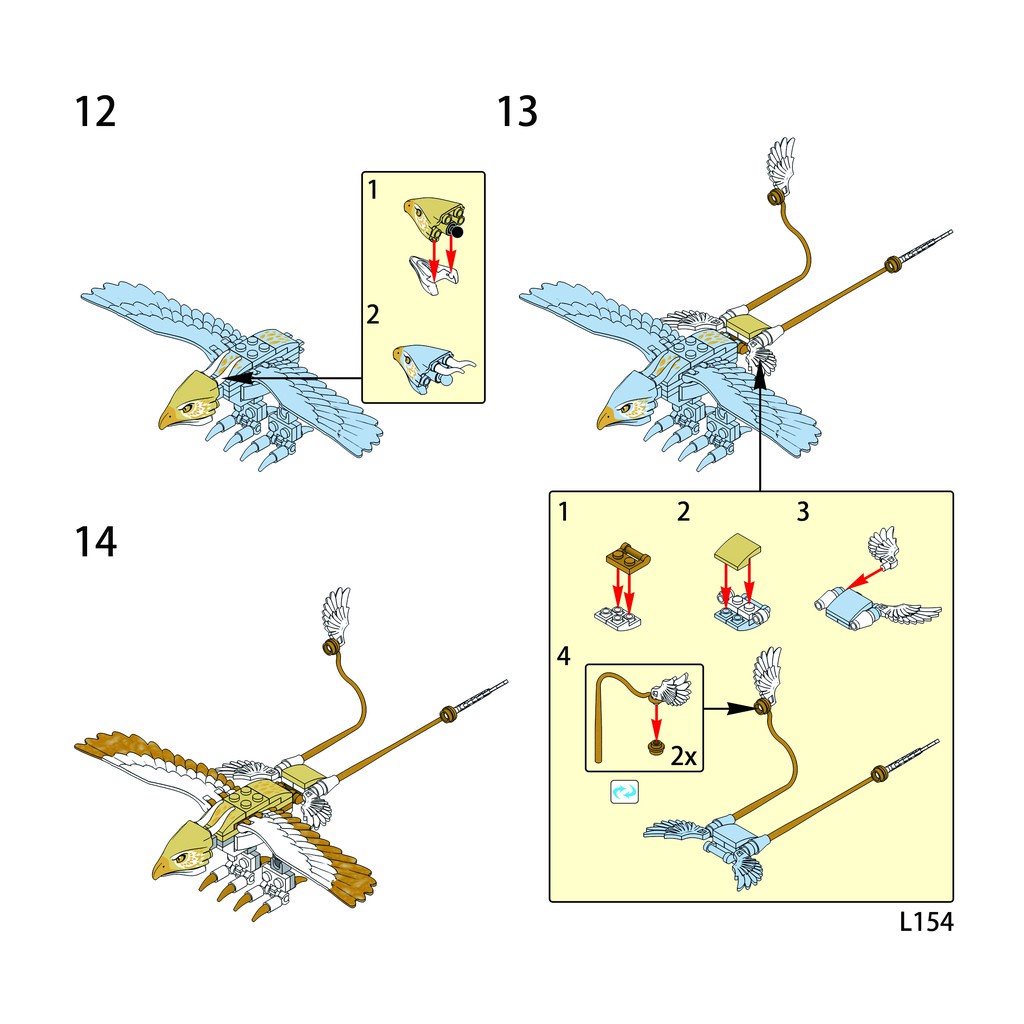 12

1

2

13

1

2

3

4

2x

14

L154