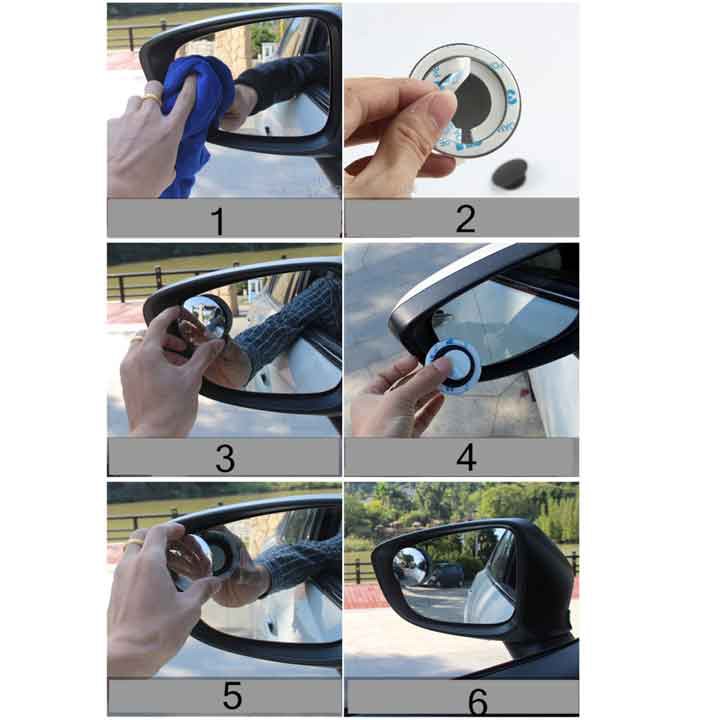 1

2

3

4

5

6