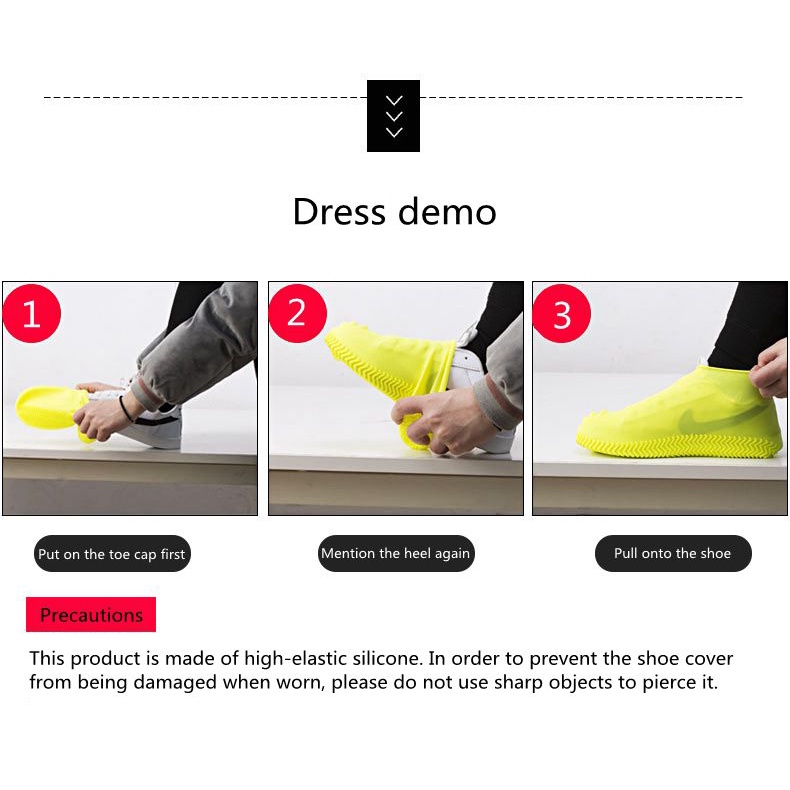 Dress demo

1

2

3

Put on the toe cap first

Mention the heel again

Pull onto the shoe

Precautions

This product is made of high-elastic silicone. In order to prevent the shoe cover from being damaged when worn, please do not use sharp objects to pierce it.