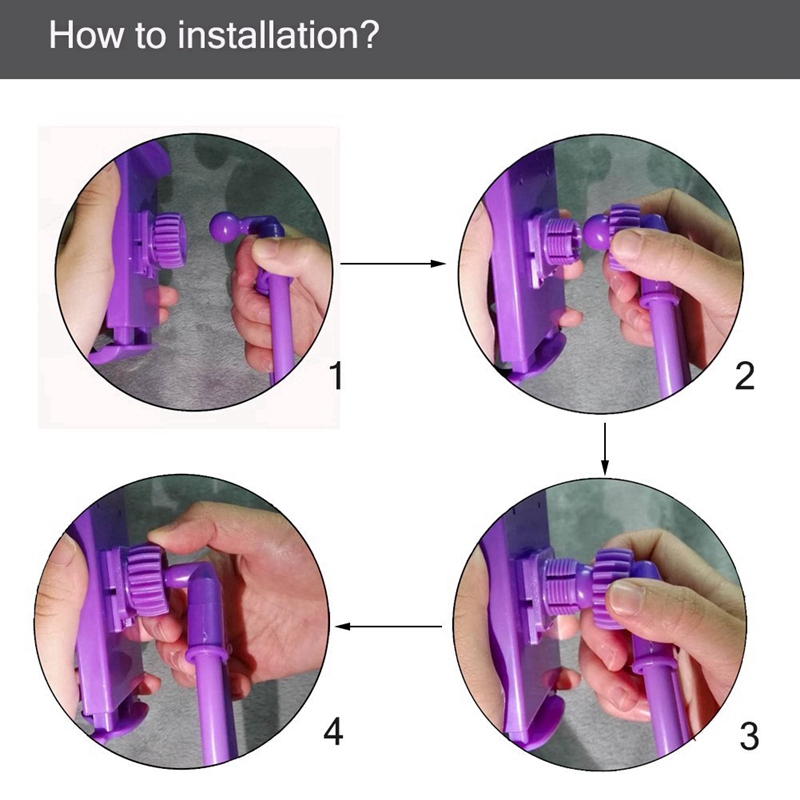 How to installation?

1

2

3

4