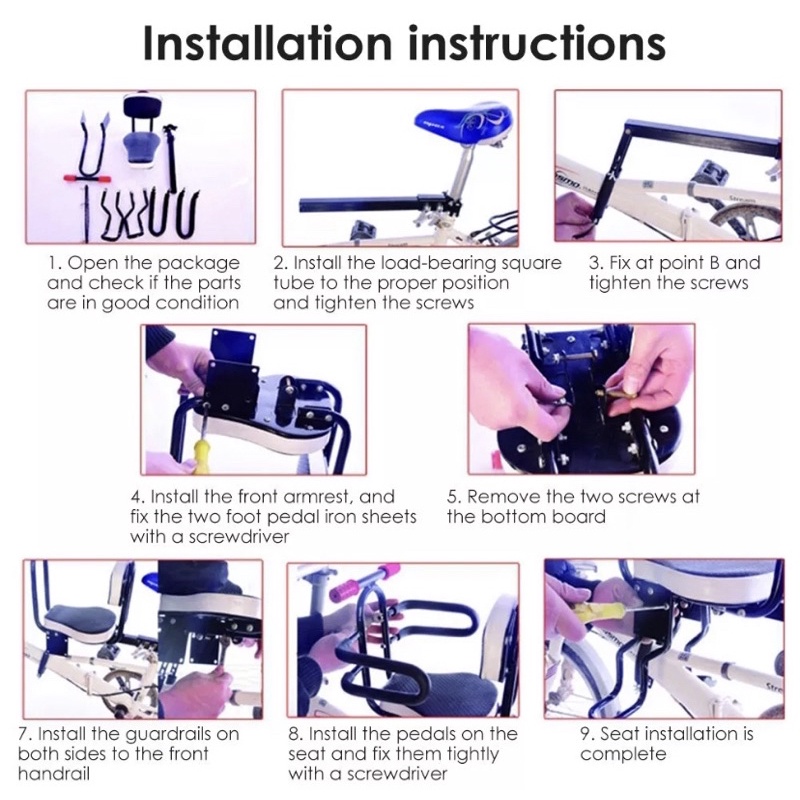 Installation instructions

1. Open the package and check if the parts are in good condition

2. Install the load-bearing square tube to the proper position and tighten the screws

3. Fix at point B and tighten the screws

4. Install the front armrest, and fix the two foot pedal iron sheets with a screwdriver

5. Remove the two screws at the bottom board

7. Install the guardrails on both sides to the front handrail

8. Install the pedals on the seat and fix them tightly with a screwdriver

9. Seat installation is complete