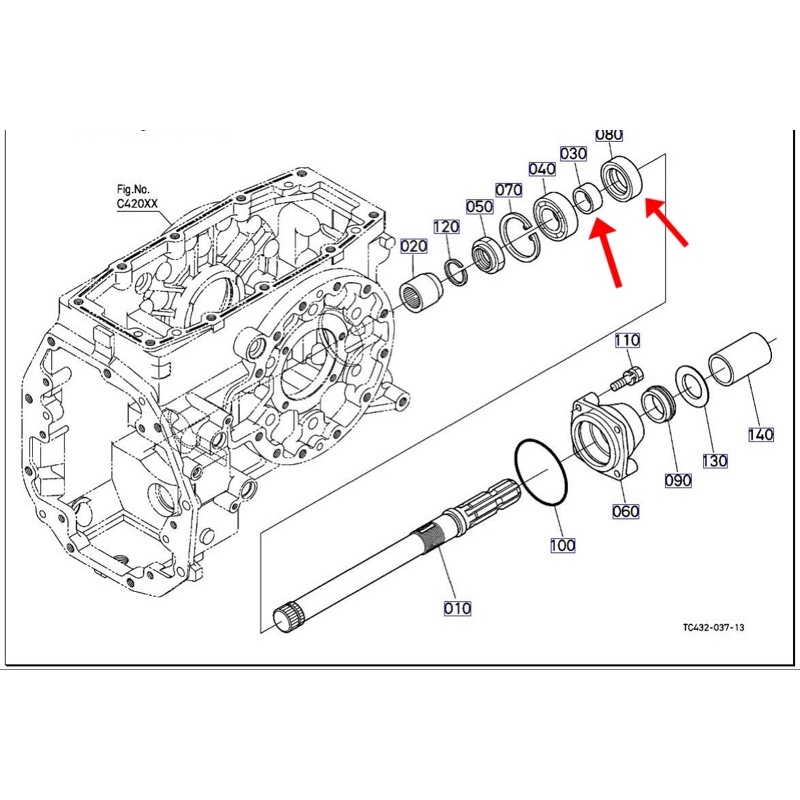 Fig.No.
C420XX

080
030
040
070
050
120
020
110
140
130
090
060
100
010

TC432-037-13