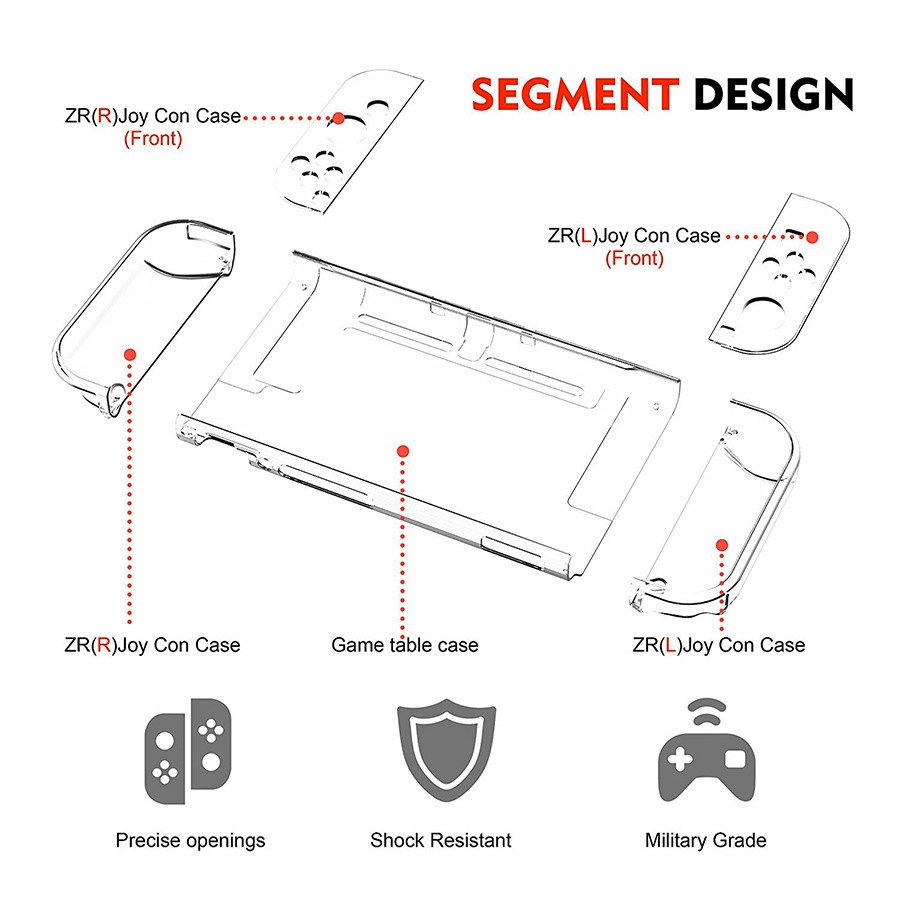 SEGMENT DESIGN

ZR(R)Joy Con Case
(Front)

ZR(L)Joy Con Case
(Front)

ZR(R)Joy Con Case

Game table case

ZR(L)Joy Con Case

Precise openings

Shock Resistant

Military Grade