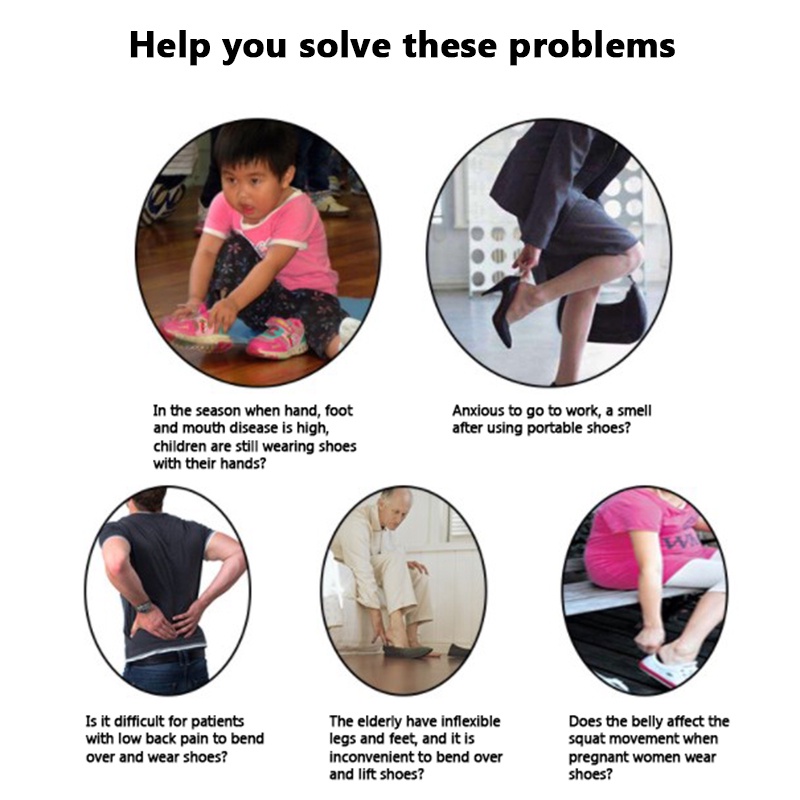 Help you solve these problems

In the season when hand, foot and mouth disease is high, children are still wearing shoes with their hands?

Anxious to go to work, a smell after using portable shoes?

Is it difficult for patients with low back pain to bend over and wear shoes?

The elderly have inflexible legs and feet, and it is inconvenient to bend over and lift shoes?

Does the belly affect the squat movement when pregnant women wear shoes?