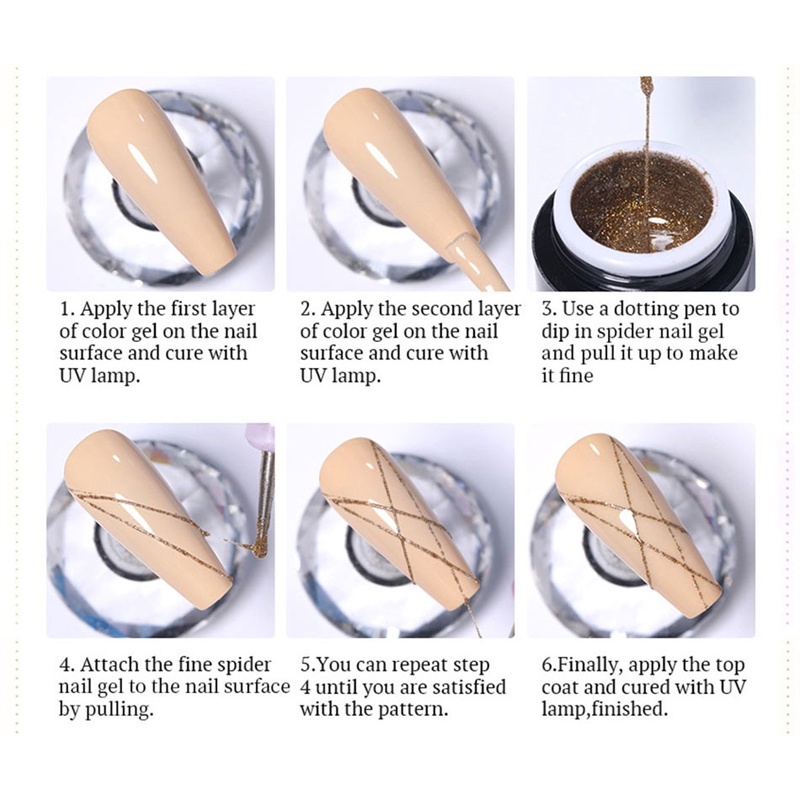 1. Apply the first layer of color gel on the nail surface and cure with UV lamp.

2. Apply the second layer of color gel on the nail surface and cure with UV lamp.

3. Use a dotting pen to dip in spider nail gel and pull it up to make it fine

4. Attach the fine spider nail gel to the nail surface by pulling.

5.You can repeat step 4 until you are satisfied with the pattern.

6.Finally, apply the top coat and cured with UV lamp,finished.