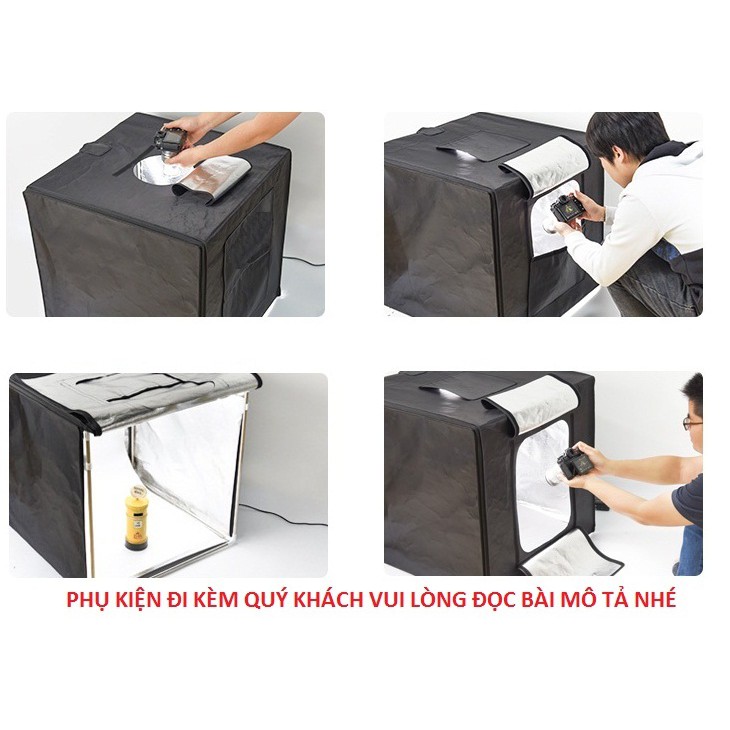 PHỤ KIỆN ĐI KÈM QUÝ KHÁCH VUI LÒNG ĐỌC BÀI MÔ TẢ NHÉ