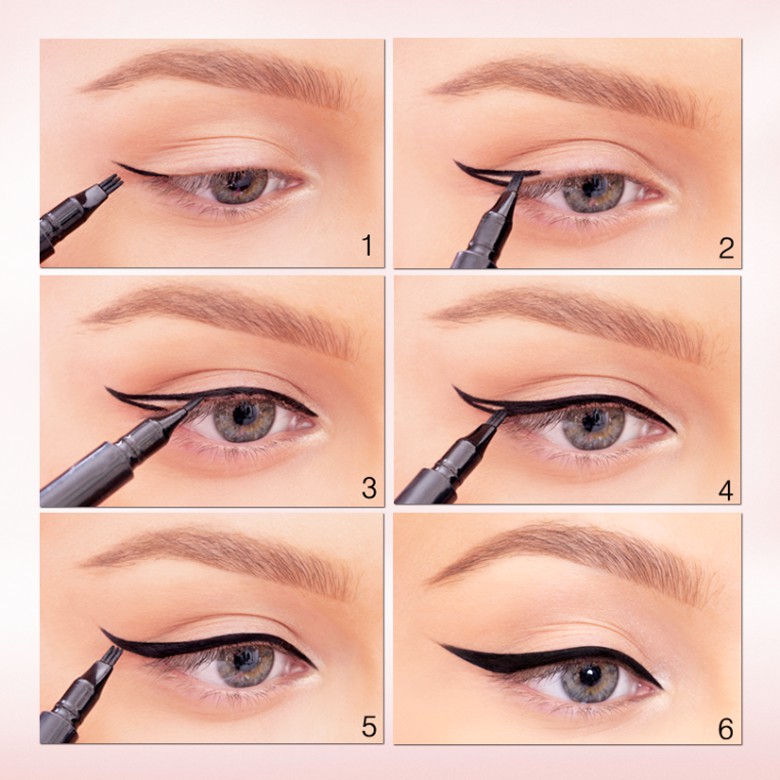 1

2

3

4

5

6