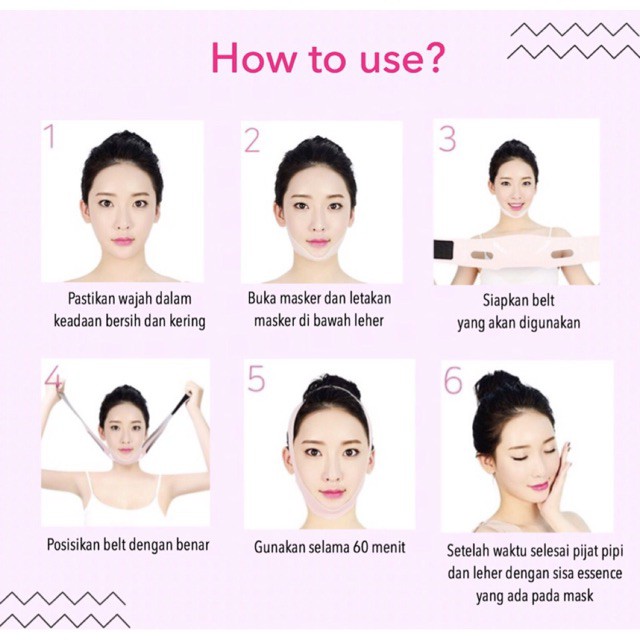 How to use?

1
Pastikan wajah dalam keadaan bersih dan kering

2
Buka masker dan letakan masker di bawah leher

3
Siapkan belt yang akan digunakan

4
Posisikan belt dengan benar

5
Gunakan selama 60 menit

6
Setelah waktu selesai pijat pipi dan leher dengan sisa essence yang ada pada mask