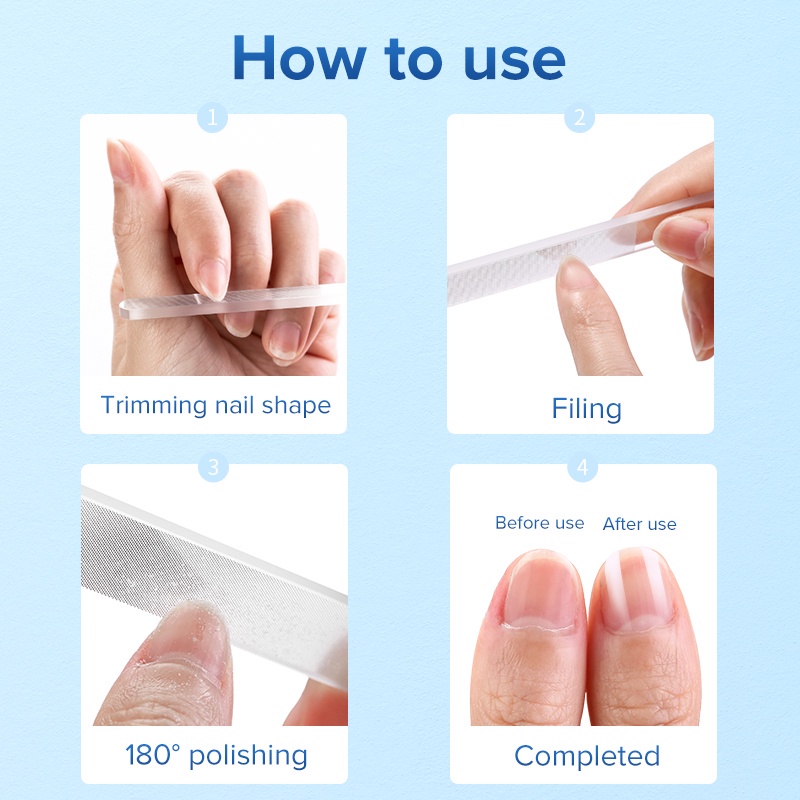 How to use

1

Trimming nail shape

2

Filing

3

180° polishing

4

Before use After use

Completed