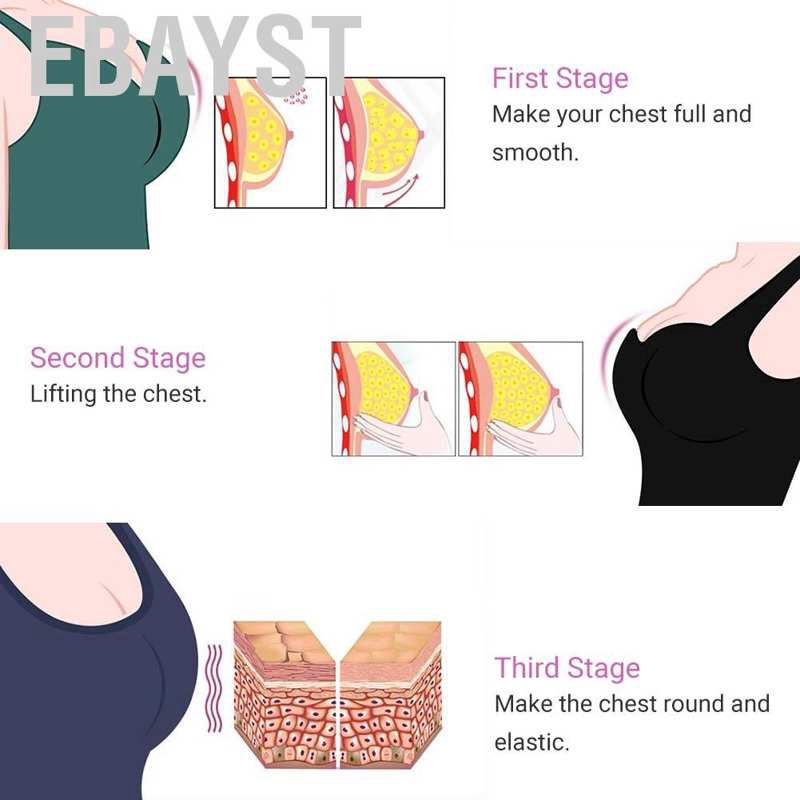 EBAYST

First Stage
Make your chest full and smooth.

Second Stage
Lifting the chest.

Third Stage
Make the chest round and elastic.