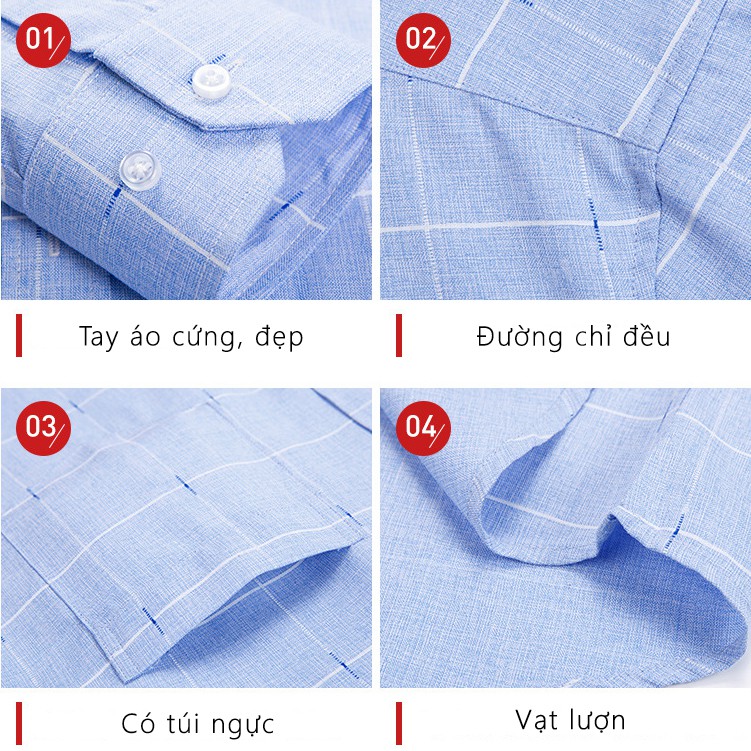 01

Tay áo cứng, đẹp

02

Đường chỉ đều

03

Có túi ngực

04

Vạt lượn