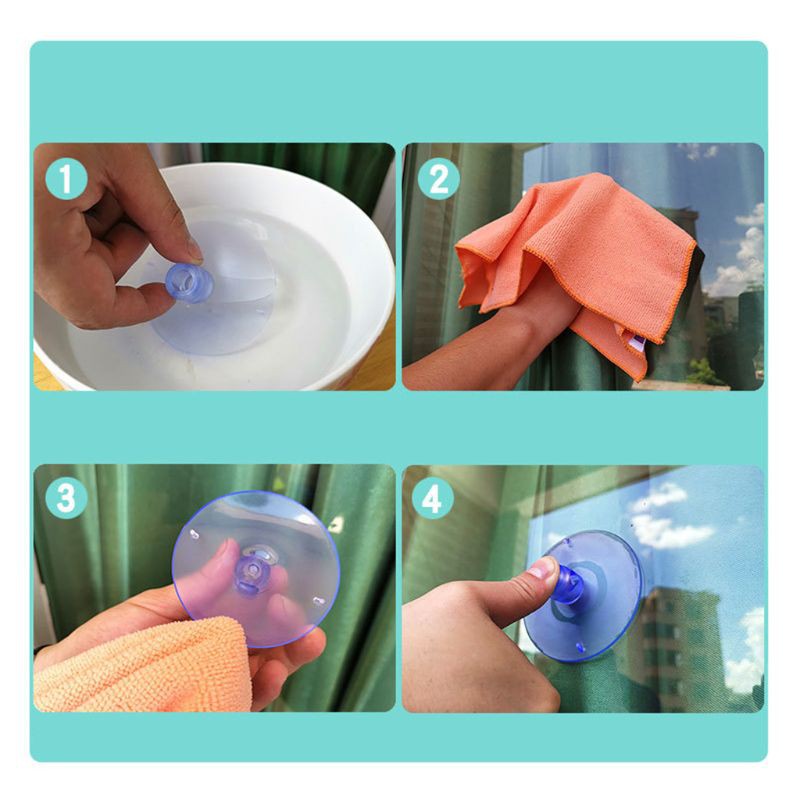 1
2
3
4