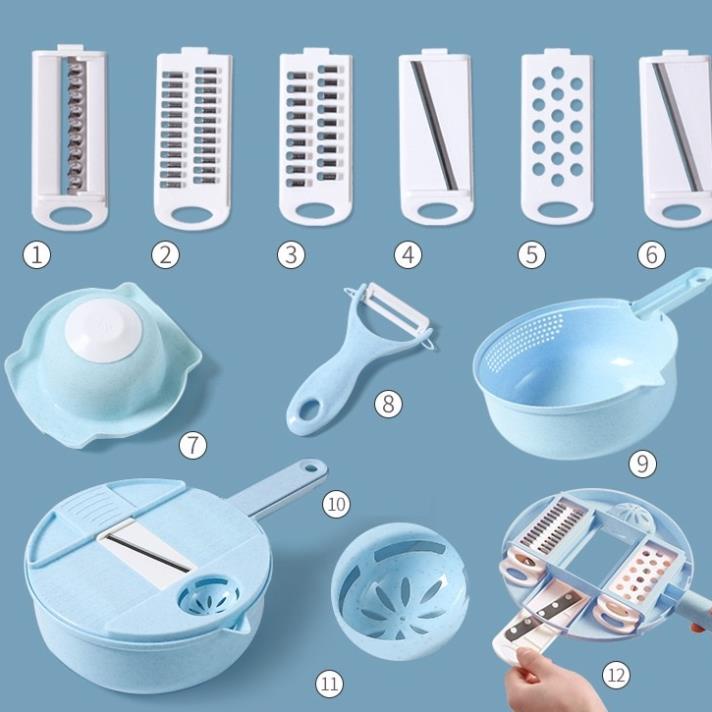 1
2
3
4
5
6
7
8
9
10
11
12