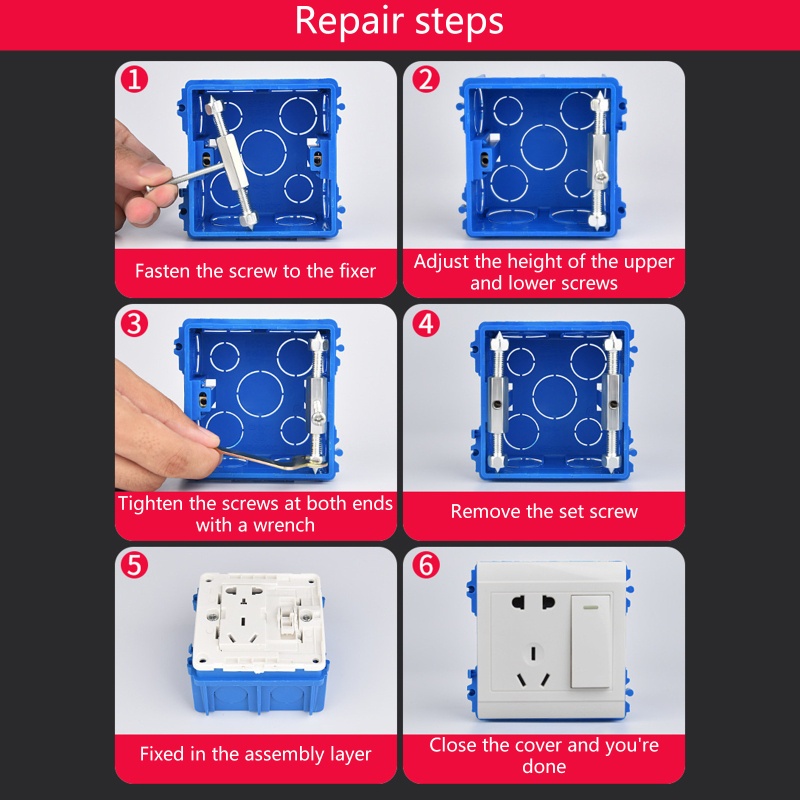 Repair steps

1
Fasten the screw to the fixer

2
Adjust the height of the upper and lower screws

3
Tighten the screws at both ends with a wrench

4
Remove the set screw

5
Fixed in the assembly layer

6
Close the cover and you're done