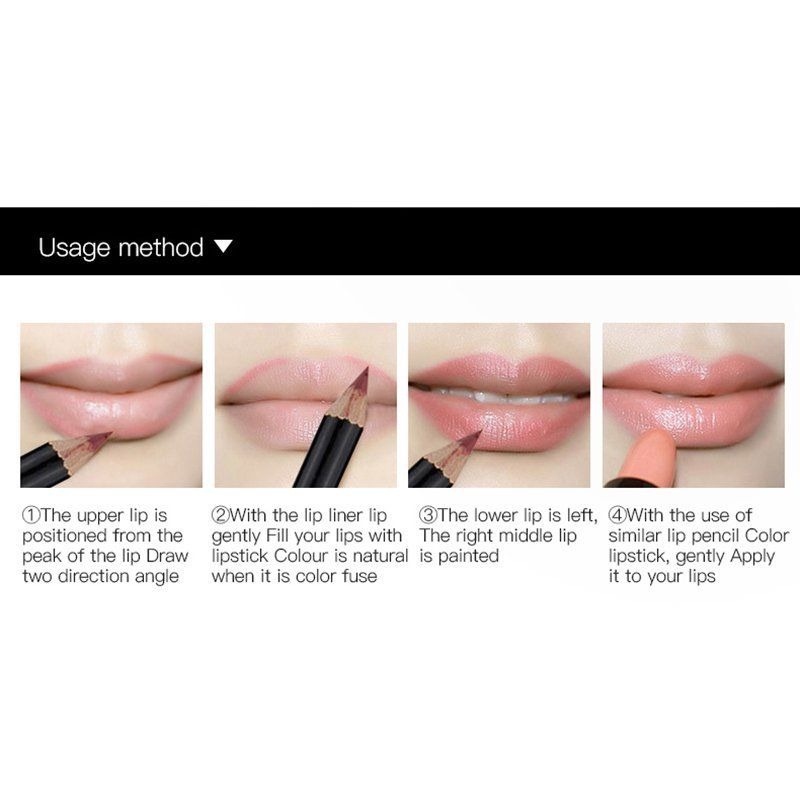 Usage method ▼

①The upper lip is positioned from the peak of the lip Draw two direction angle

②With the lip liner lip gently Fill your lips with lipstick Colour is natural when it is color fuse

③The lower lip is left, The right middle lip is painted

④With the use of similar lip pencil Color lipstick, gently Apply it to your lips