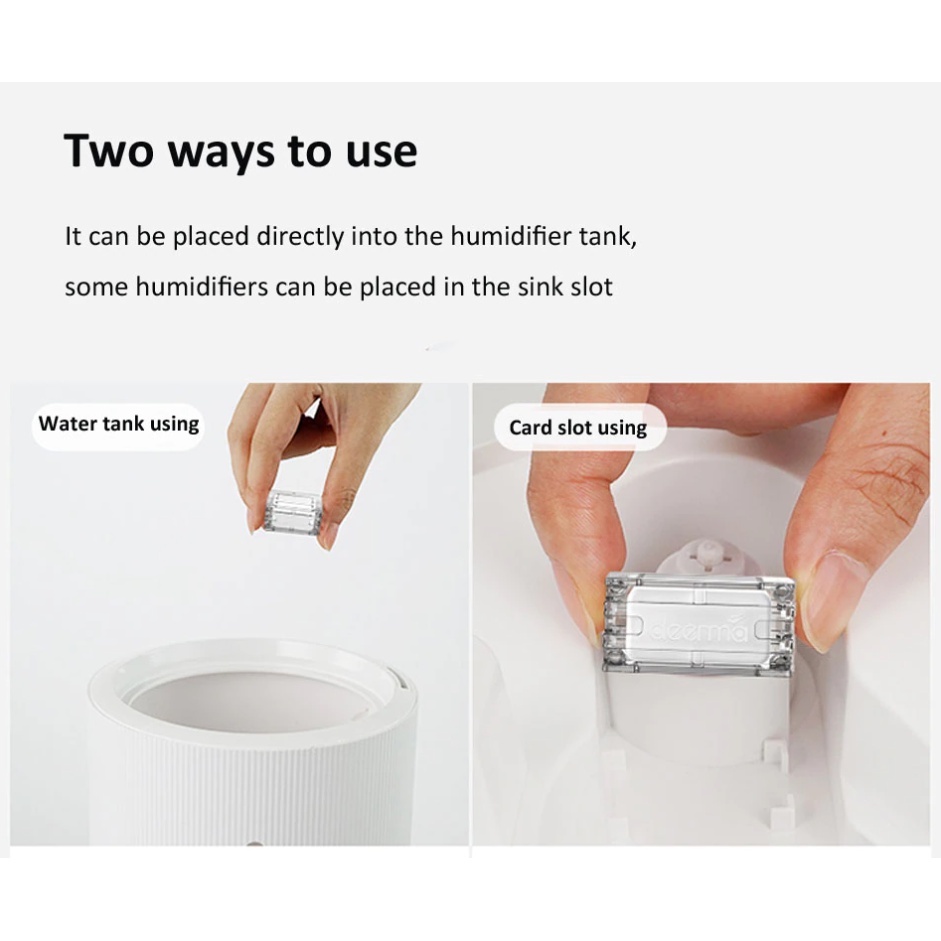 Two ways to use

It can be placed directly into the humidifier tank, some humidifiers can be placed in the sink slot

Water tank using

Card slot using

deerma