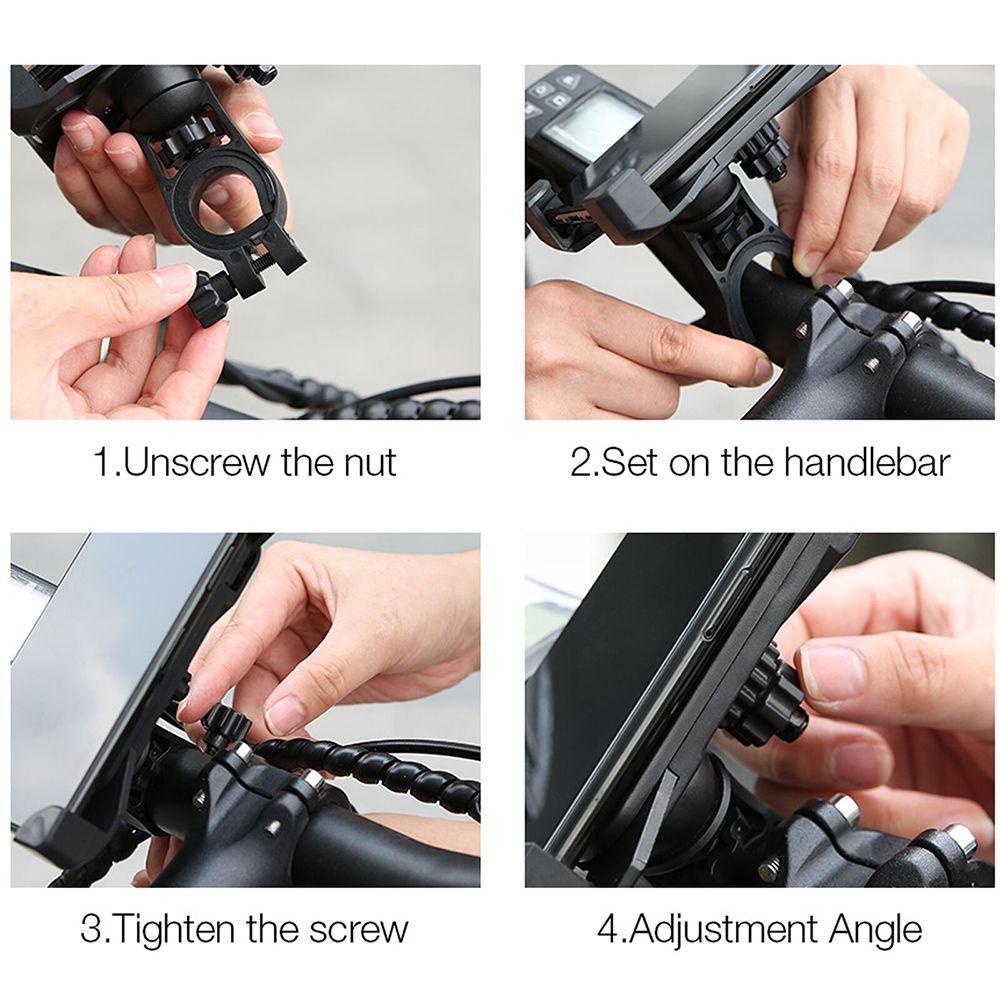 1.Unscrew the nut

2.Set on the handlebar

3.Tighten the screw

4.Adjustment Angle