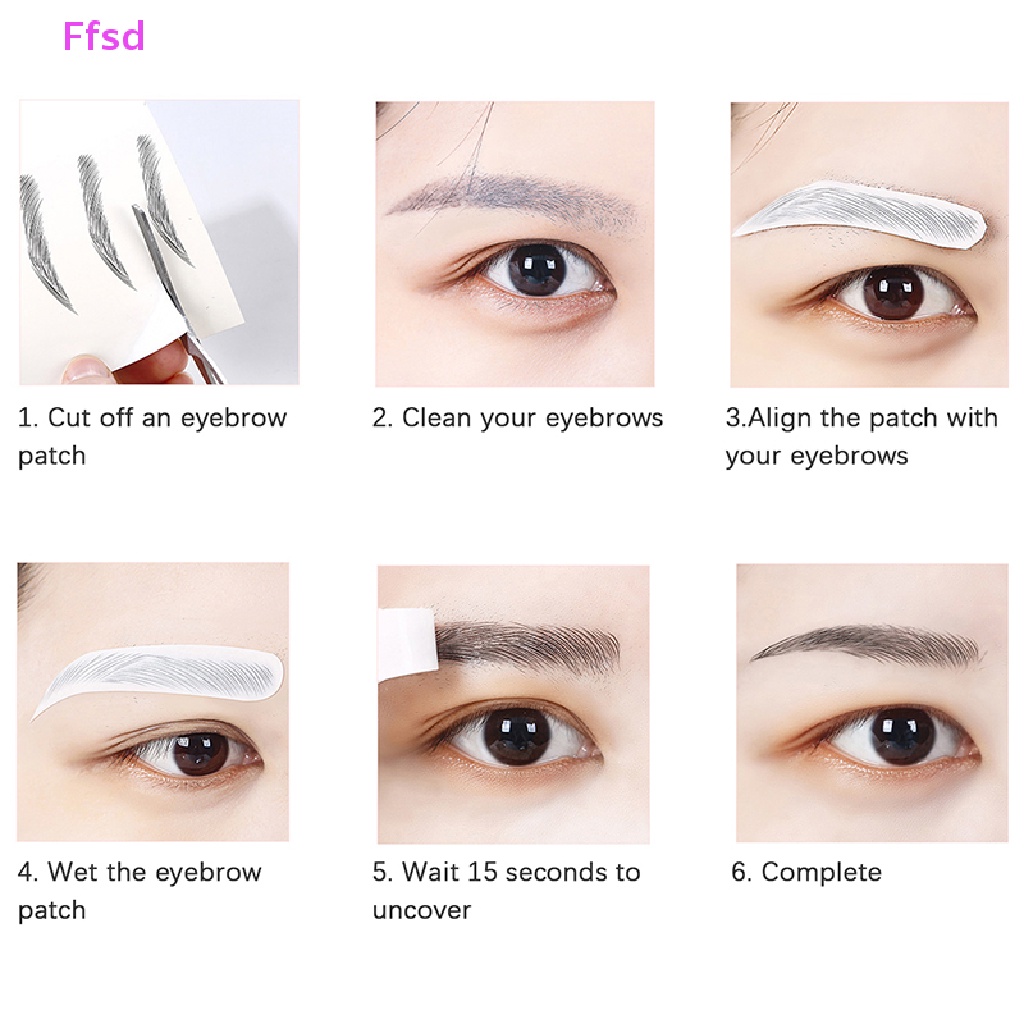 Ffsd

1. Cut off an eyebrow patch

2. Clean your eyebrows

3.Align the patch with your eyebrows

4. Wet the eyebrow patch

5. Wait 15 seconds to uncover

6. Complete