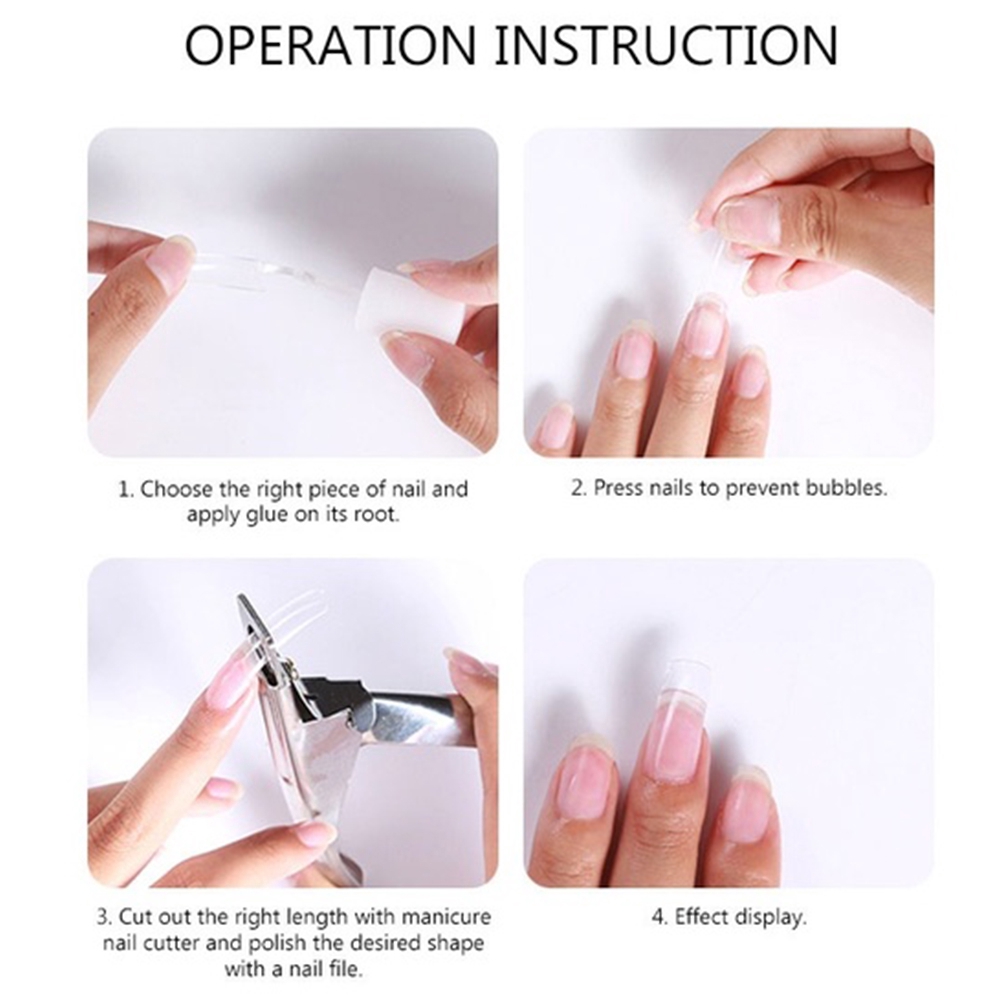 OPERATION INSTRUCTION

1. Choose the right piece of nail and apply glue on its root.

2. Press nails to prevent bubbles.

3. Cut out the right length with manicure nail cutter and polish the desired shape with a nail file.

4. Effect display.