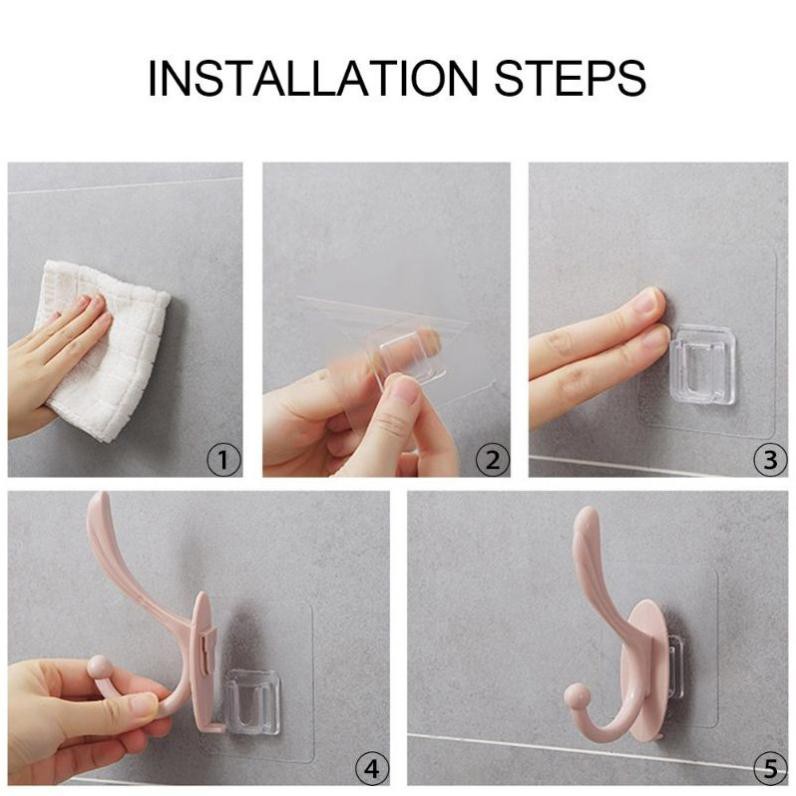 INSTALLATION STEPS

①

②

③

④

⑤