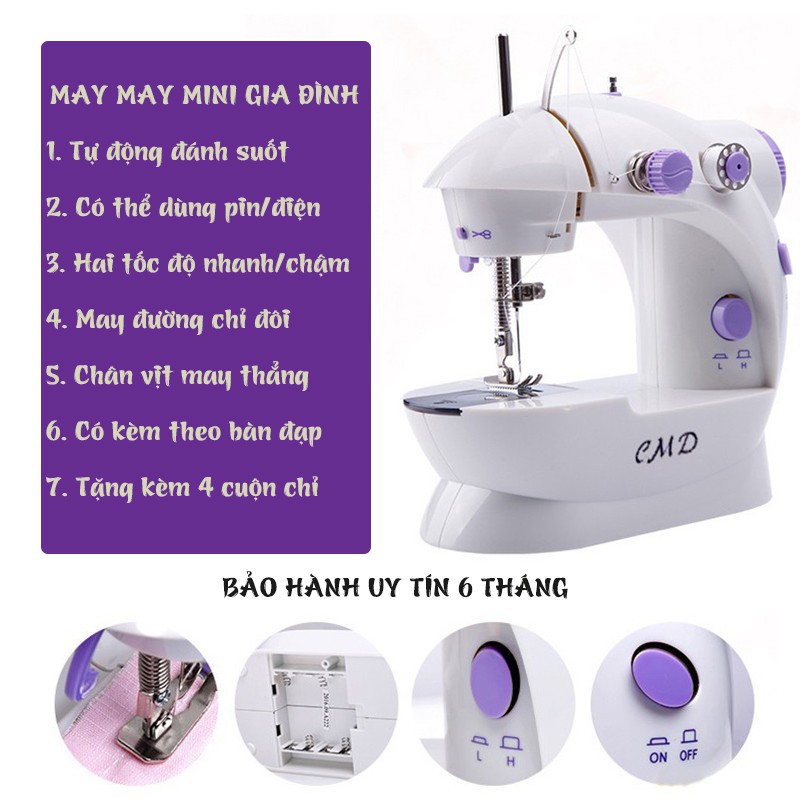 MAY MAY MINI GIA ĐÌNH

1. Tự động đánh suốt

2. Có thể dùng pin/điện

3. Hai tốc độ nhanh/chậm

4. May đường chỉ đôi

5. Chân vịt may thẳng

6. Có kèm theo bàn đạp

7. Tặng kèm 4 cuộn chỉ

L H

CMD

BẢO HÀNH UY TÍN 6 THÁNG

L H

ON OFF