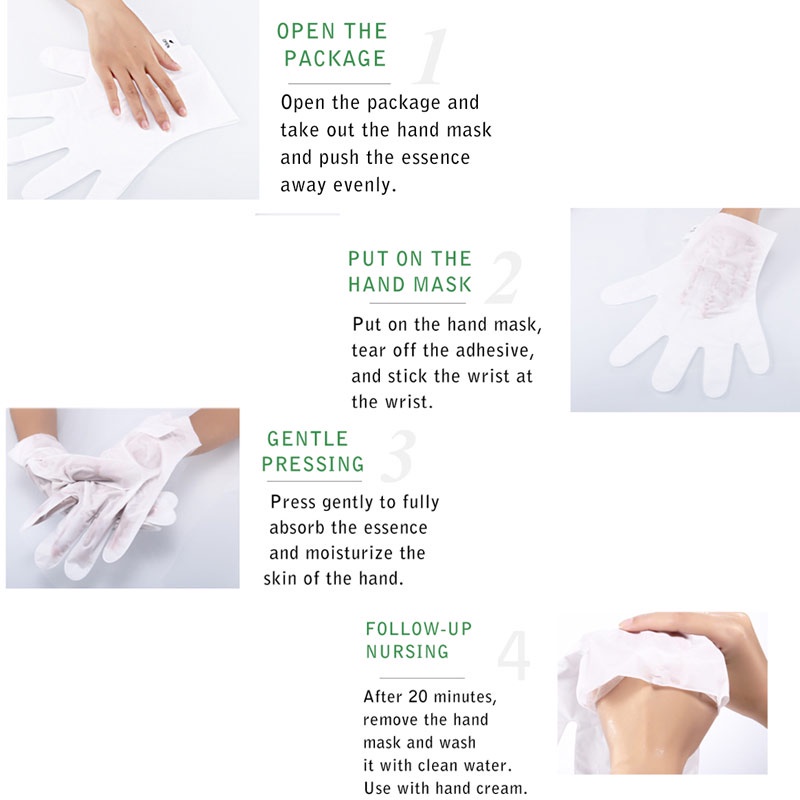 OPEN THE PACKAGE

1

Open the package and take out the hand mask and push the essence away evenly.

PUT ON THE HAND MASK

2

Put on the hand mask, tear off the adhesive, and stick the wrist at the wrist.

GENTLE PRESSING

3

Press gently to fully absorb the essence and moisturize the skin of the hand.

FOLLOW-UP NURSING

4

After 20 minutes, remove the hand mask and wash it with clean water. Use with hand cream.