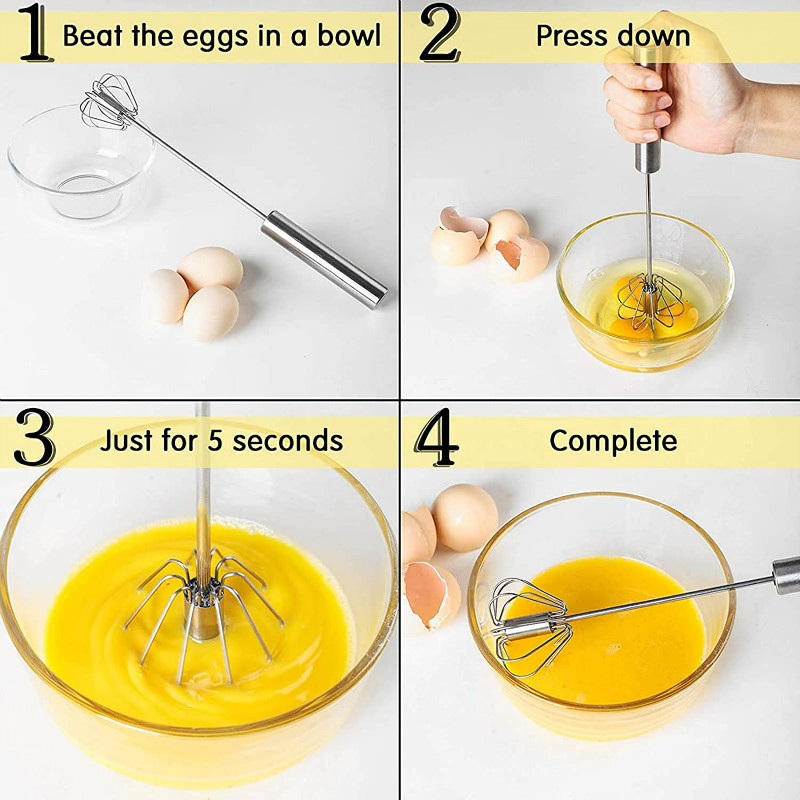 1 Beat the eggs in a bowl

2 Press down

3 Just for 5 seconds

4 Complete