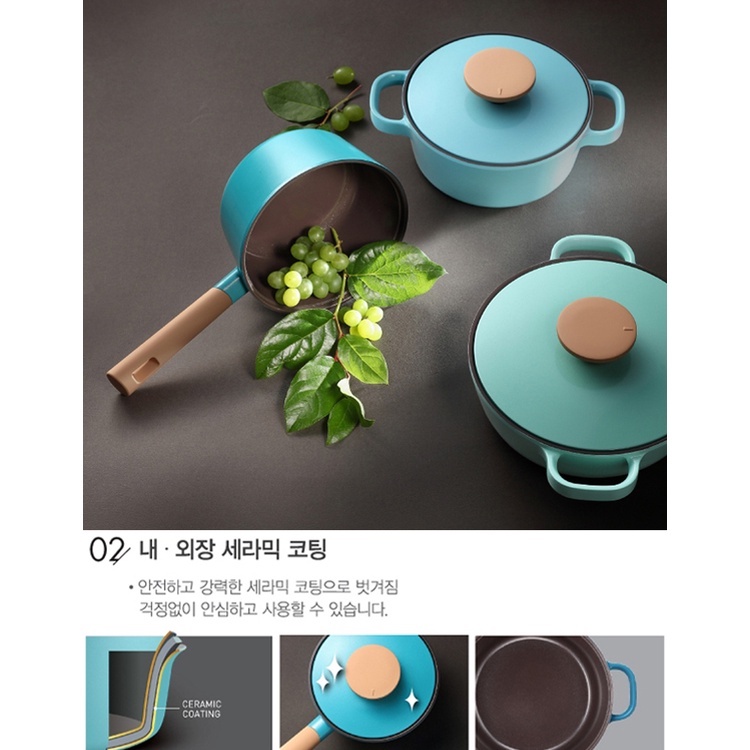 02 내 · 외장 세라믹 코팅

• 안전하고 강력한 세라믹 코팅으로 벗겨짐 걱정없이 안심하고 사용할 수 있습니다.

CERAMIC COATING